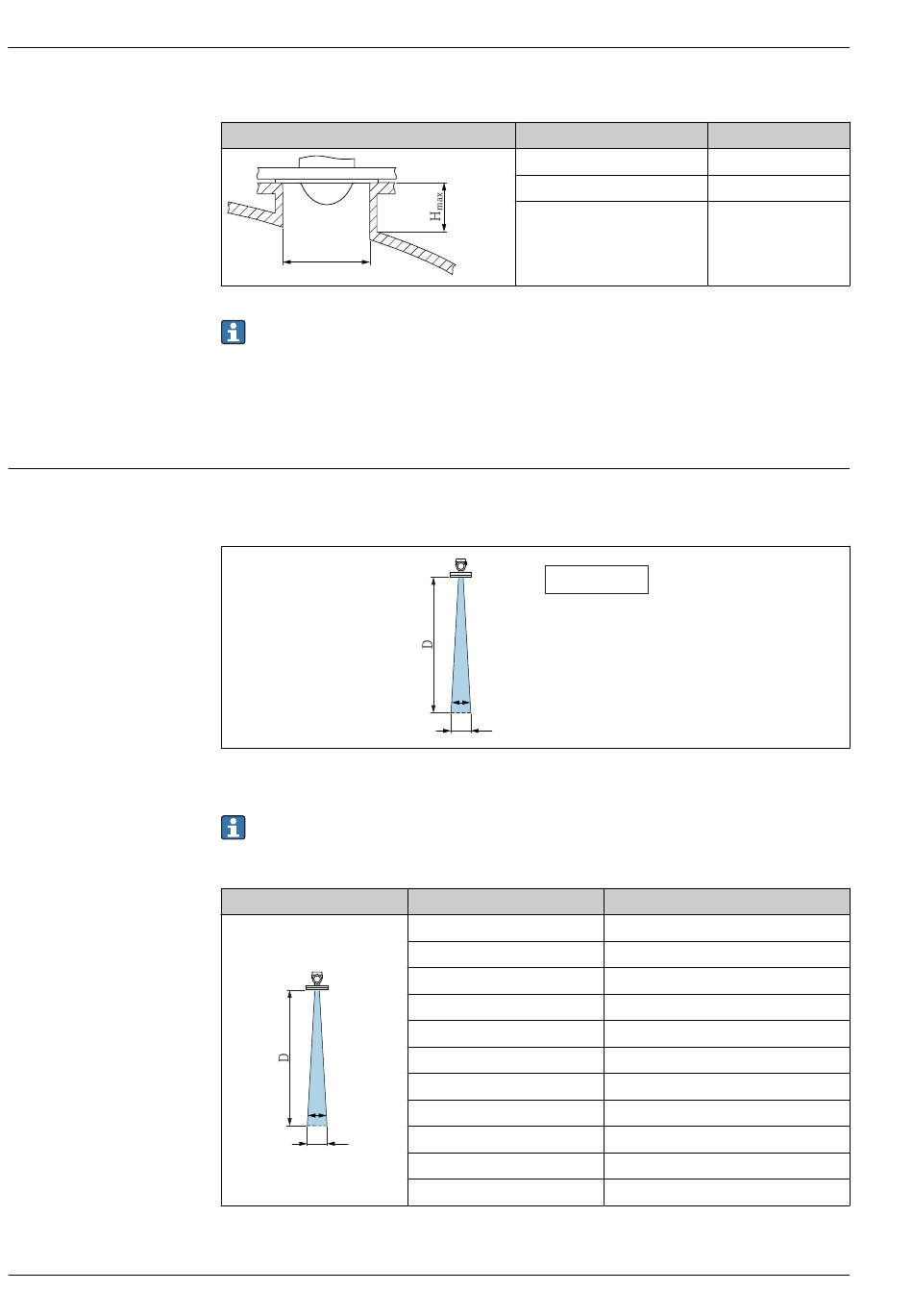 $H_{max}$

D

D