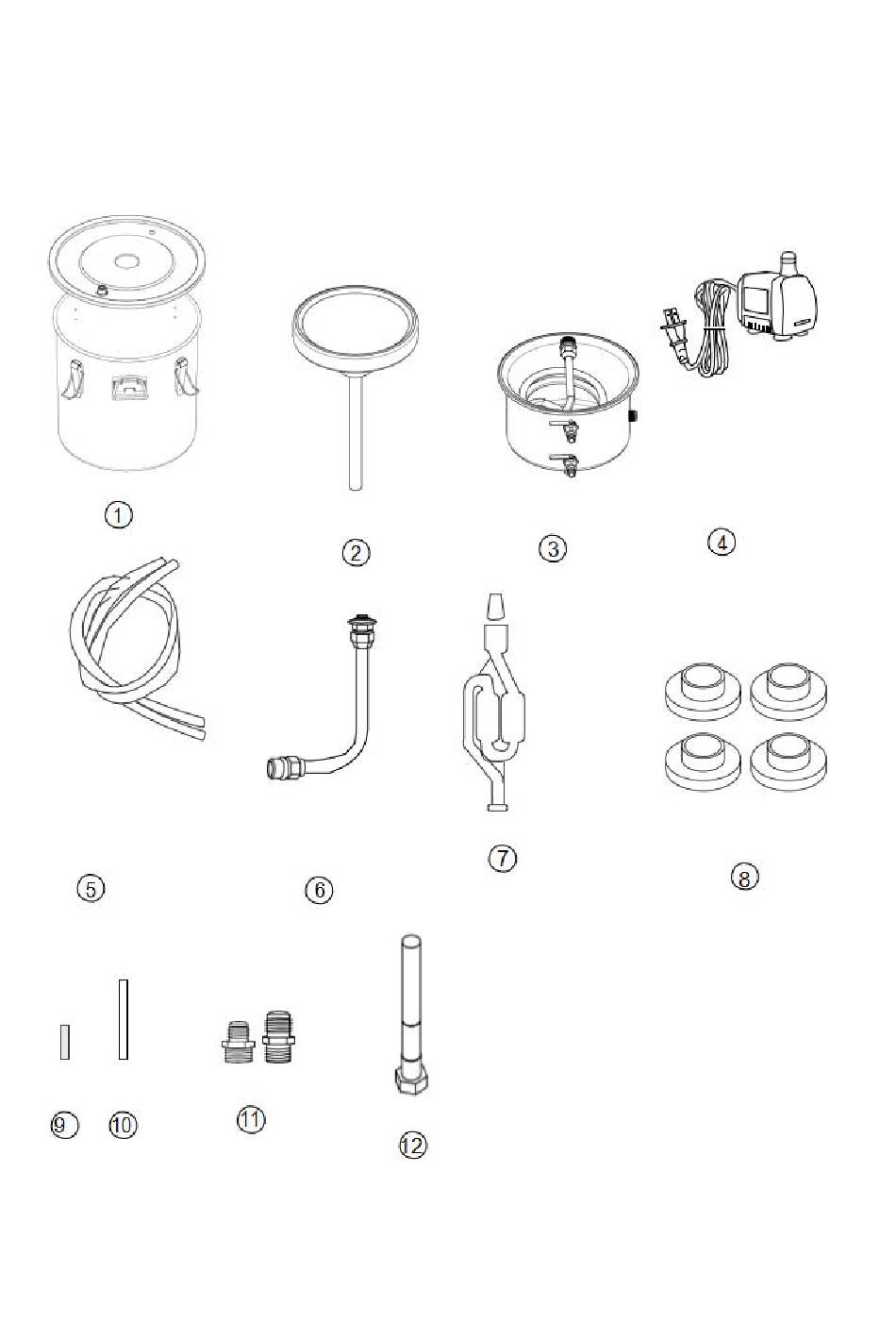 ①
②
③
④
⑤
⑥
⑦
⑧
⑨
⑩
⑪
⑫