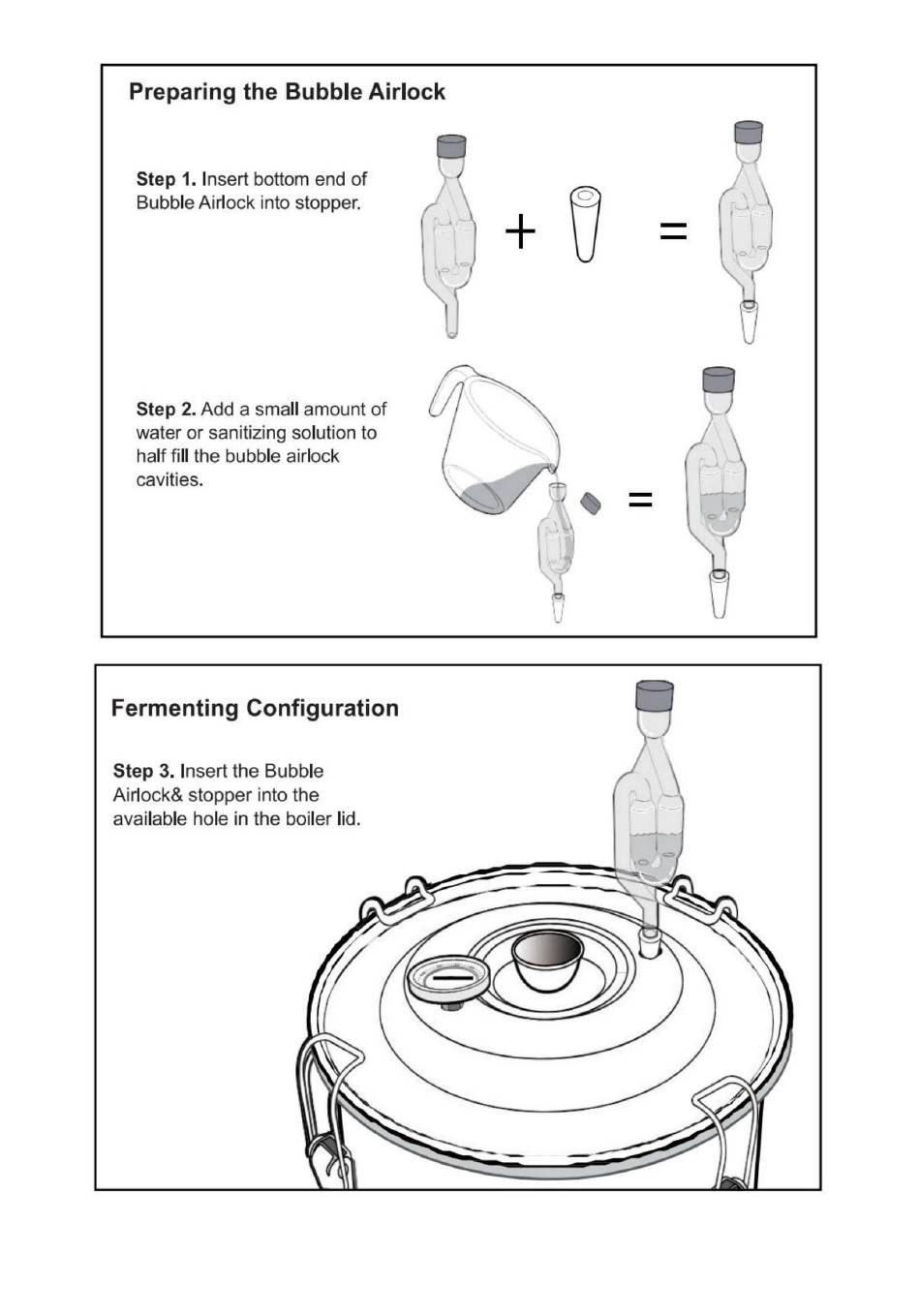 Preparing the Bubble Airlock

Step 1. Insert bottom end of Bubble Airlock into stopper.

+ =

Step 2. Add a small amount of water or sanitizing solution to half fill the bubble airlock cavities.

=

Fermenting Configuration

Step 3. Insert the Bubble Airlock& stopper into the available hole in the boiler lid.