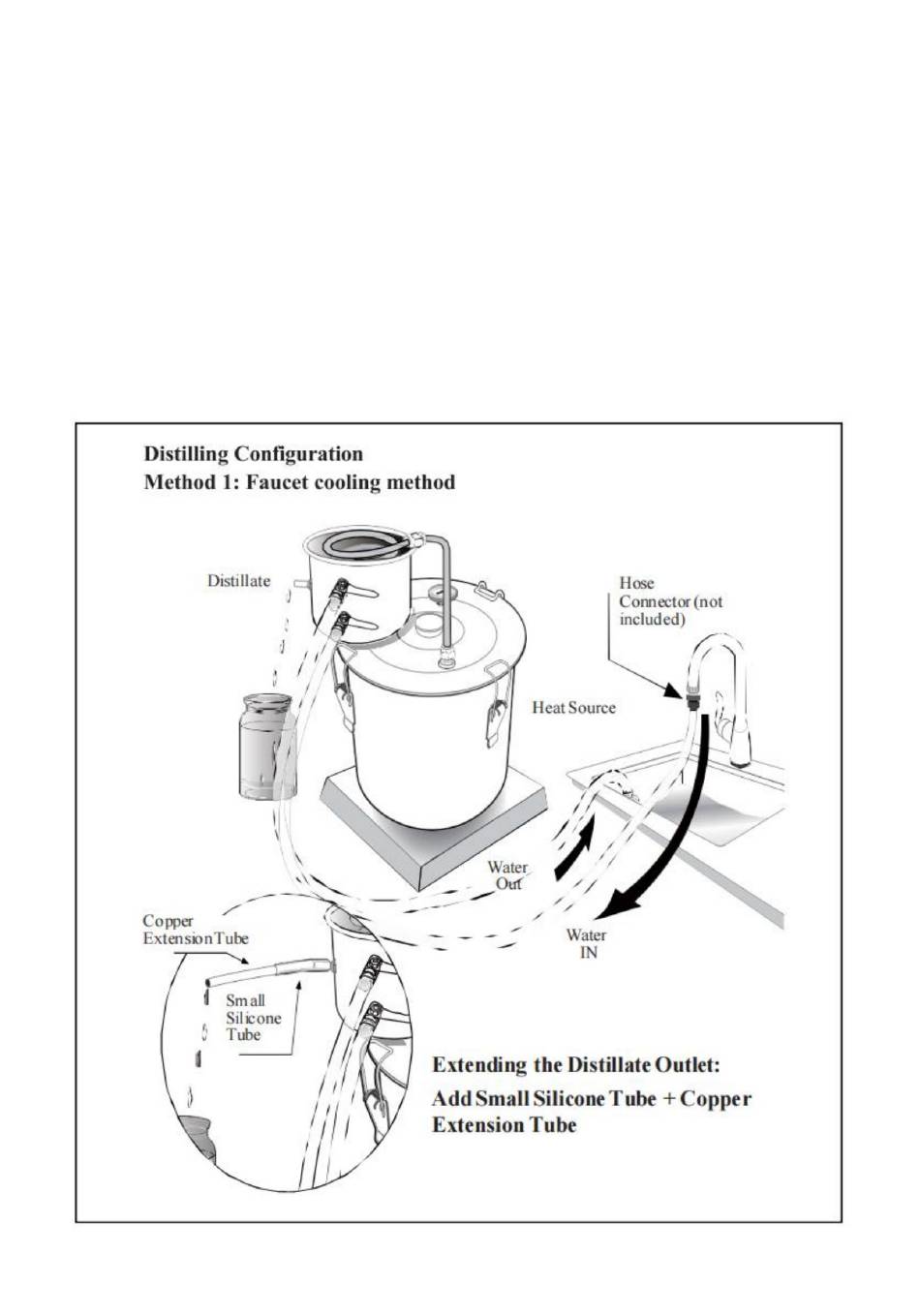 Distilling Configuration
Method 1: Faucet cooling method

Distillate

Hose Connector (not included)

Heat Source

Water Out

Water IN

Copper Extension Tube

Small Silicone Tube

Extending the Distillate Outlet:
Add Small Silicone Tube + Copper Extension Tube