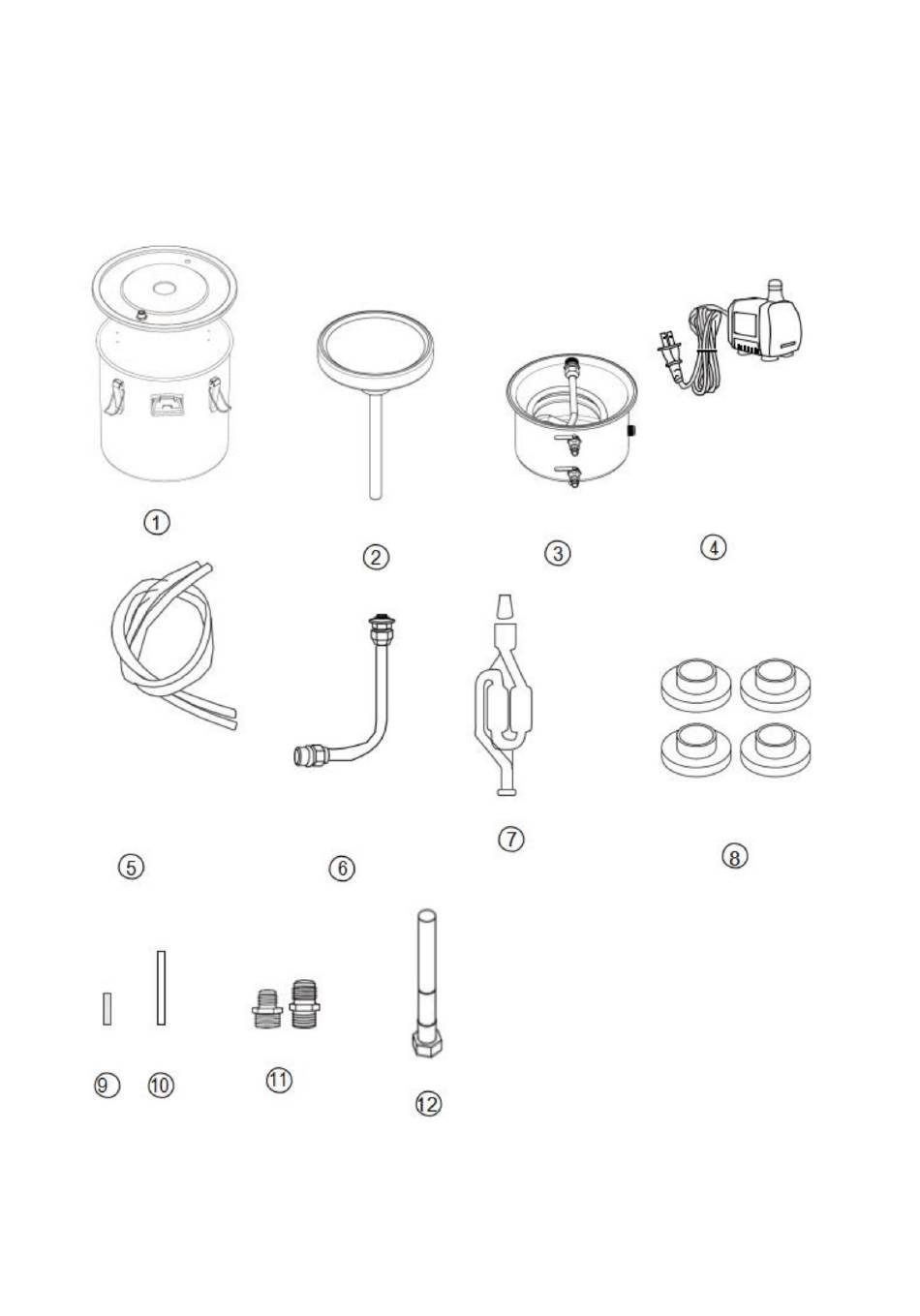 ①

②

③

④

⑤

⑥

⑦

⑧

⑨ ⑩

⑪

⑫