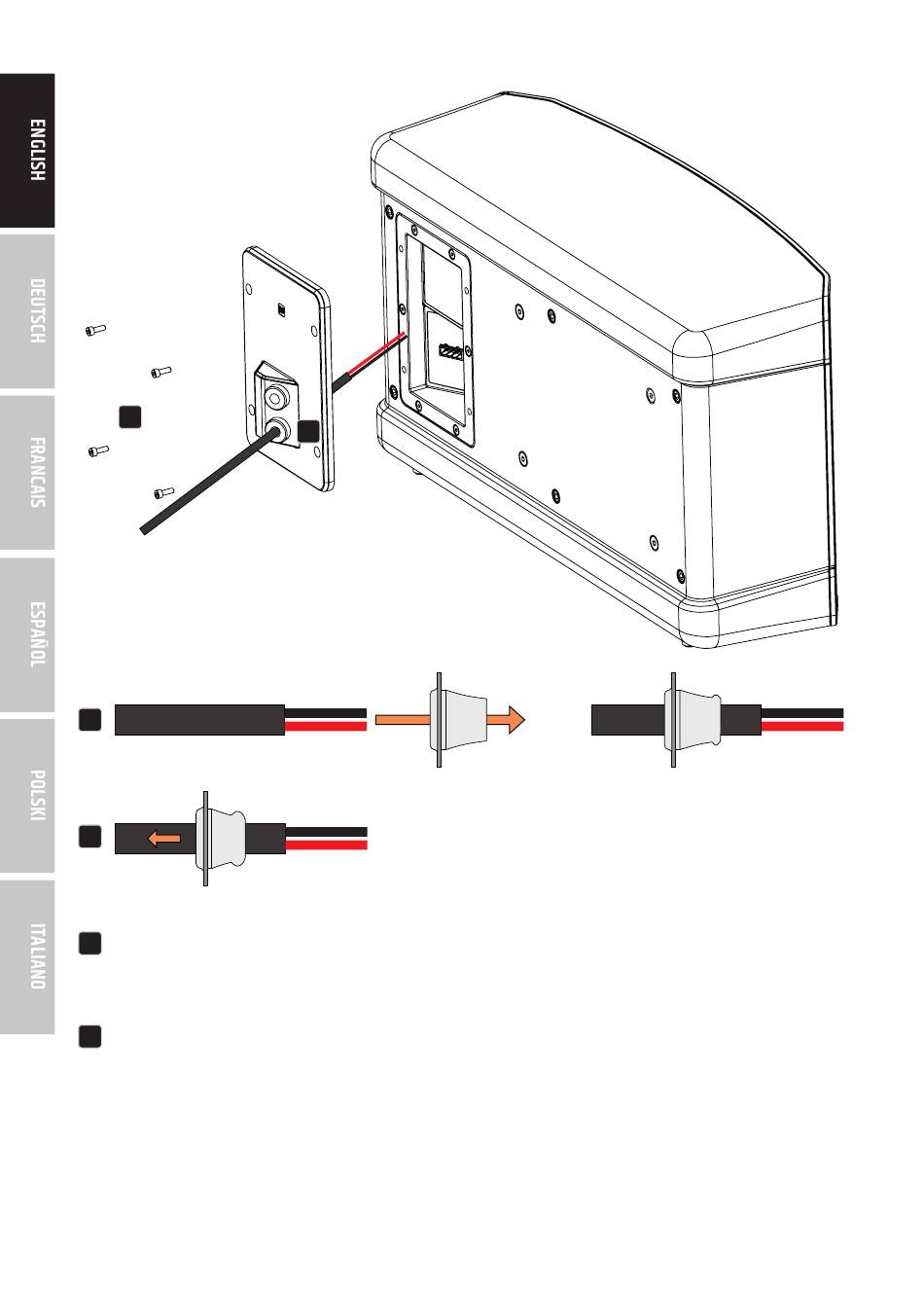 ENGLISH
DEUTSCH
FRANCAIS
ESPAÑOL
POLSKI
ITALIANO