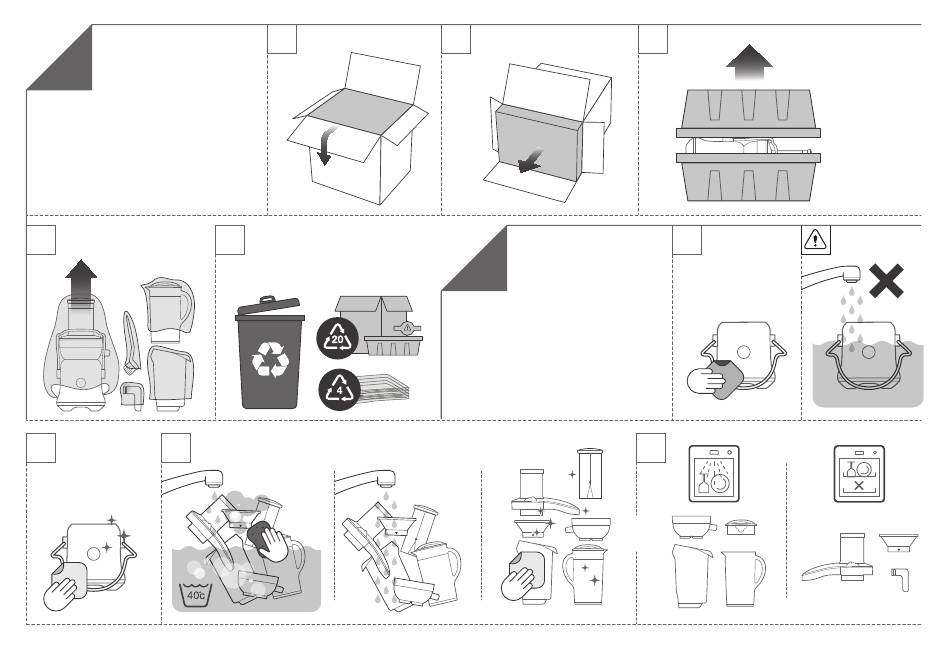 20

4

40°C