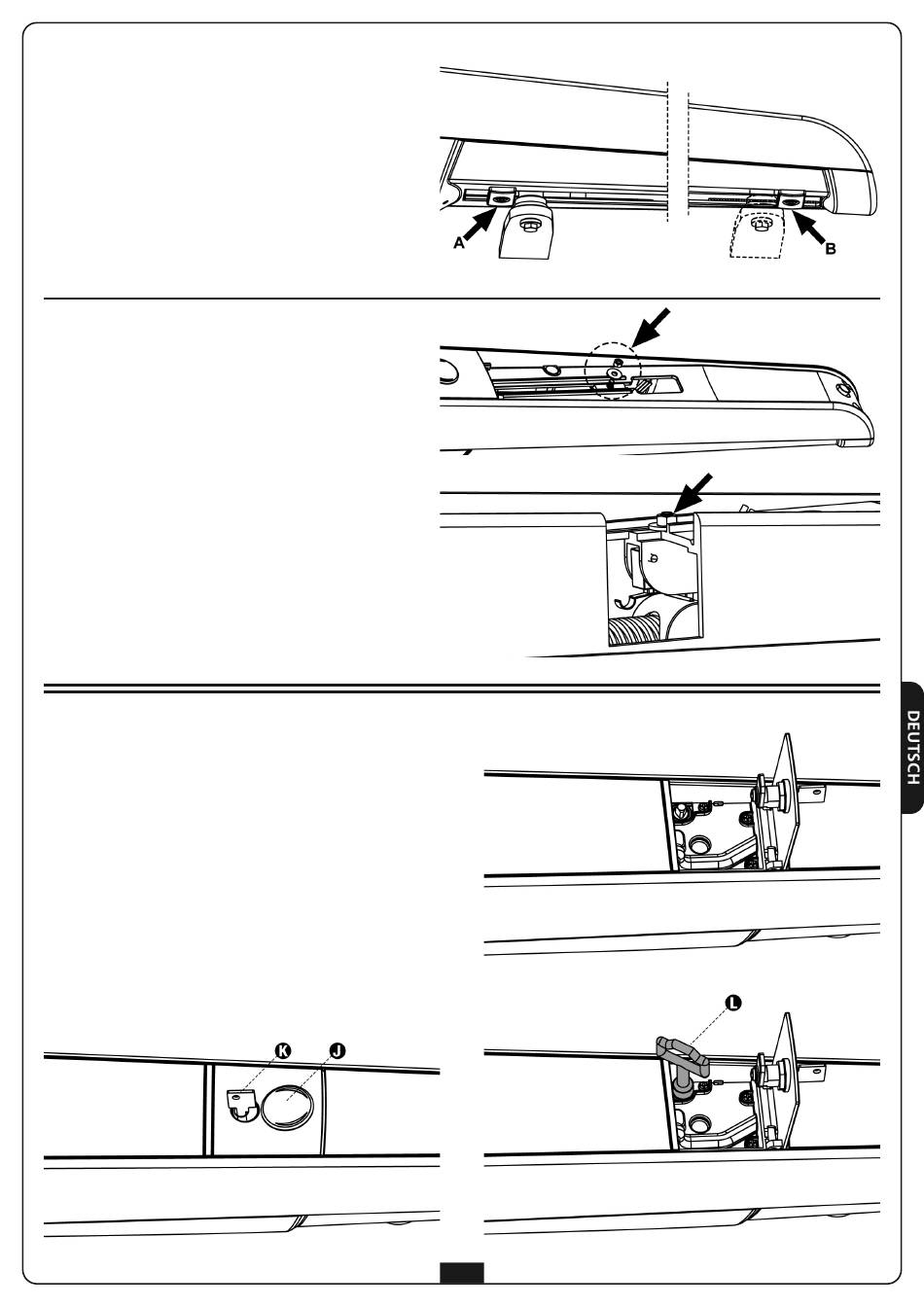 A

B

DEUTSCH

K

J

L