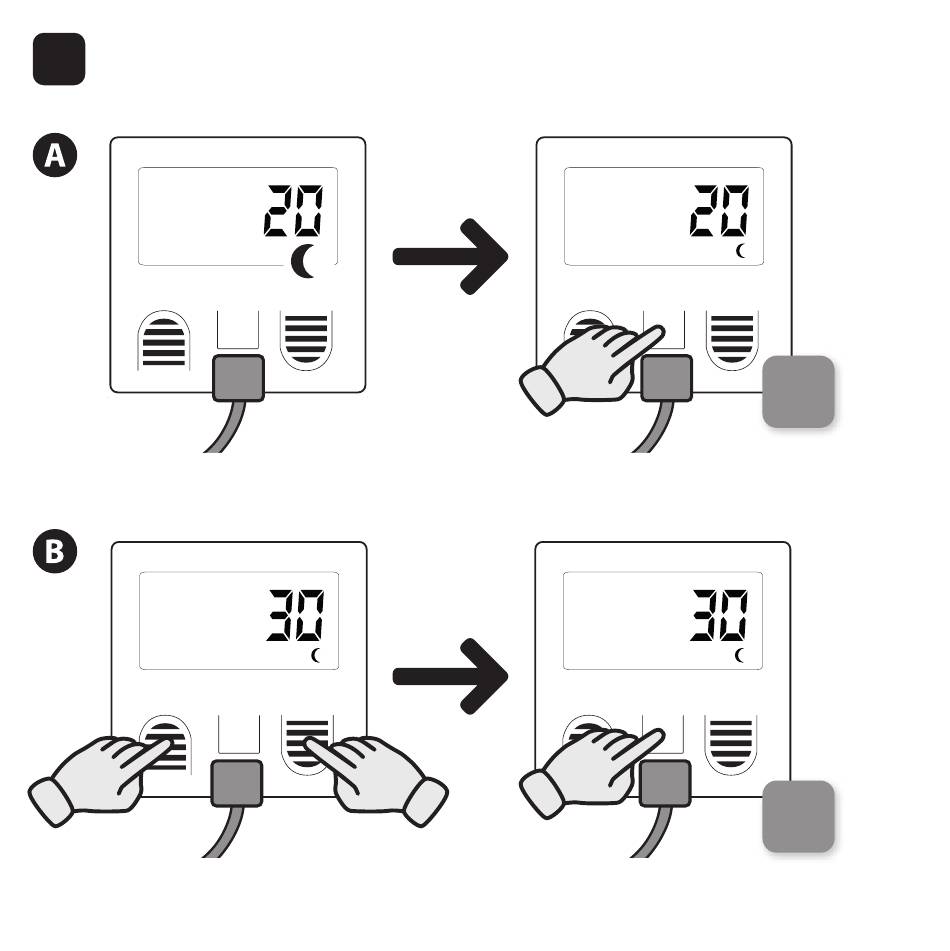 A

20

20

B

30

30