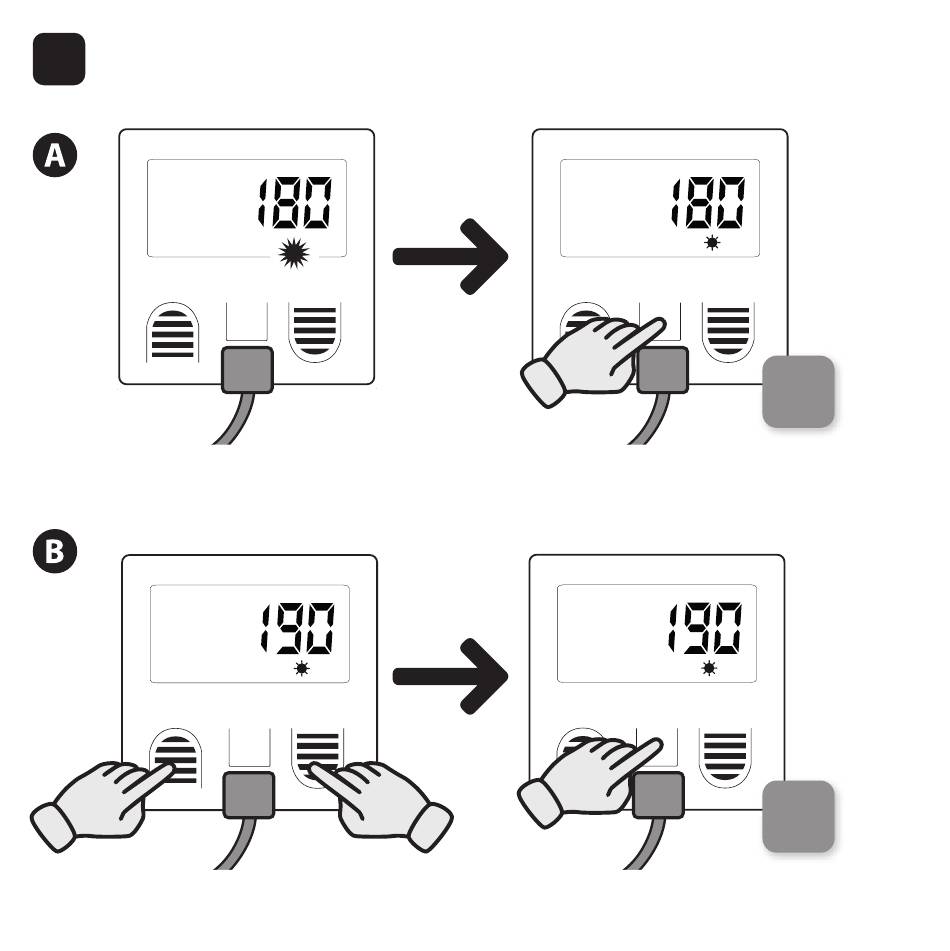 A

180

180

B

190

190