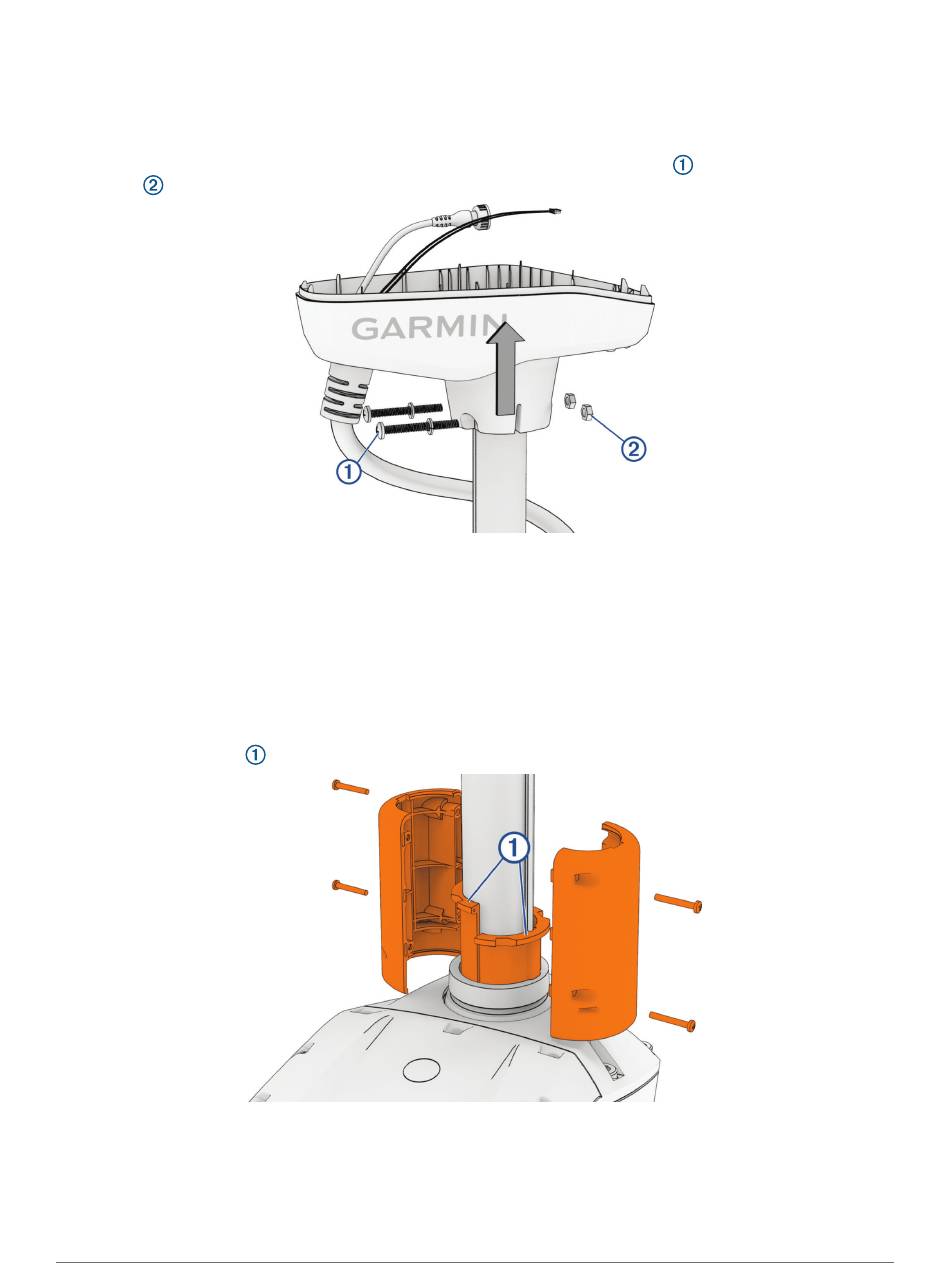 ①
②

GARMIN

①

②

①

①