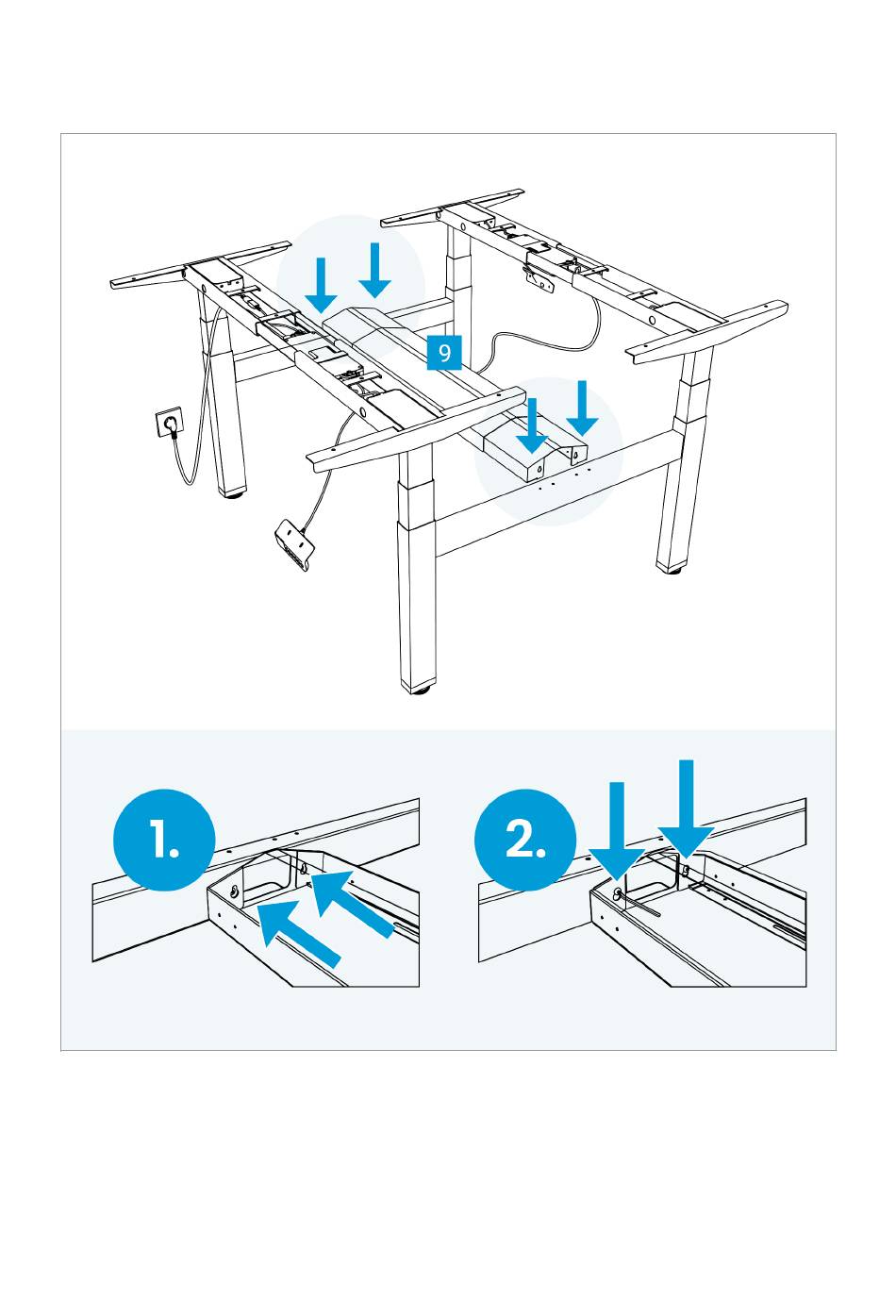 9

1.

2.