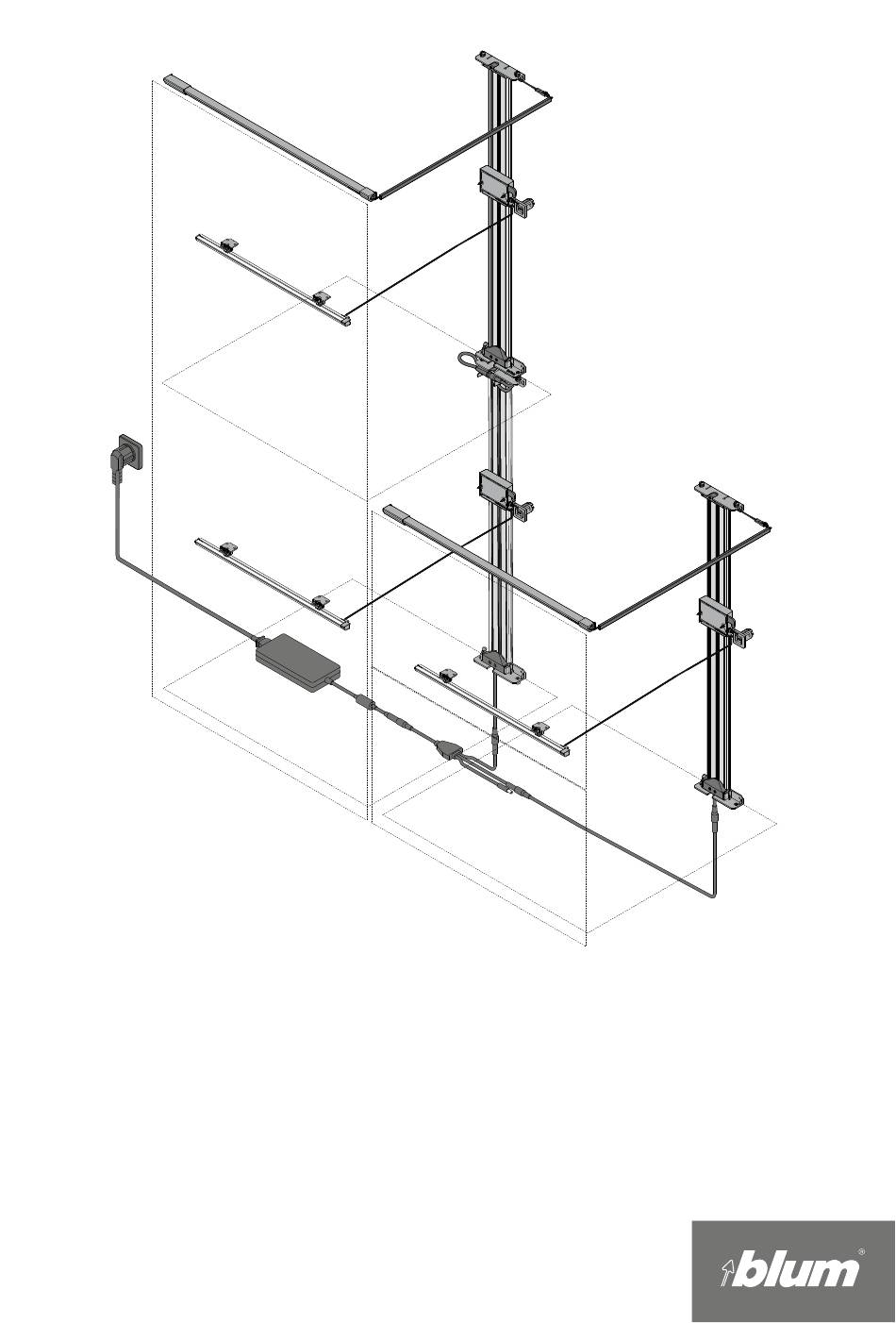 blum®