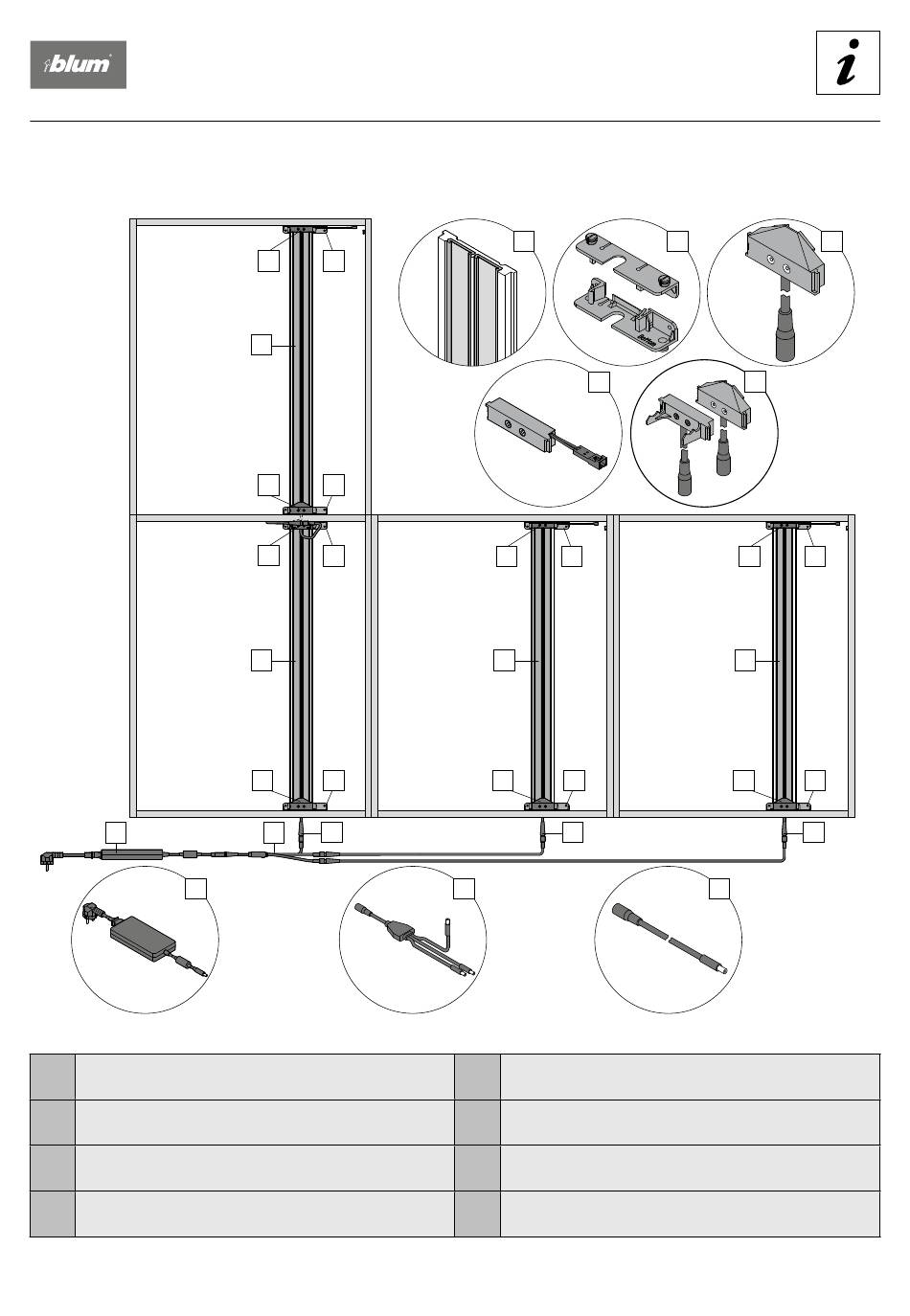 blum

i