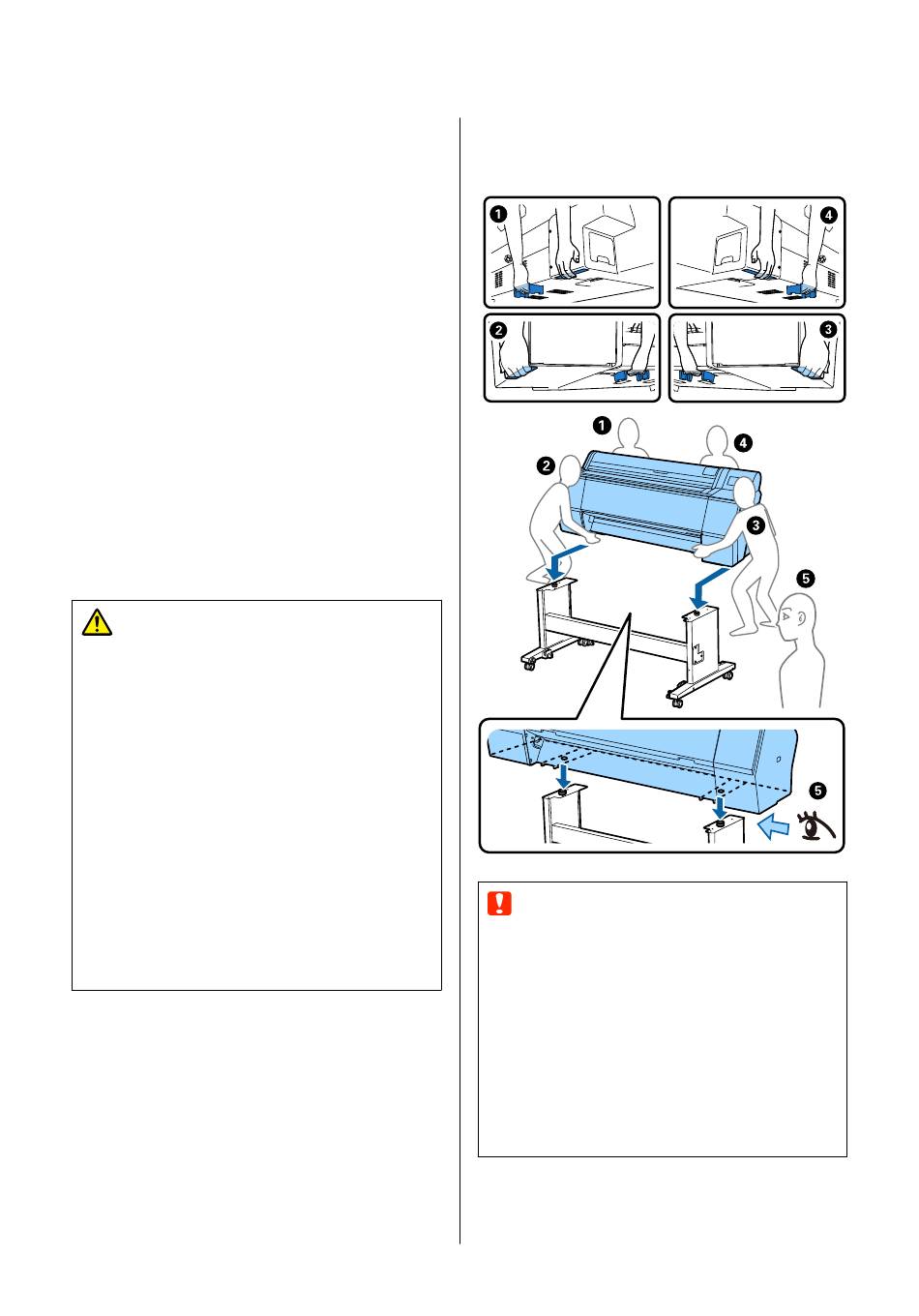 1 4
2 3
1 4
2
3
5
5