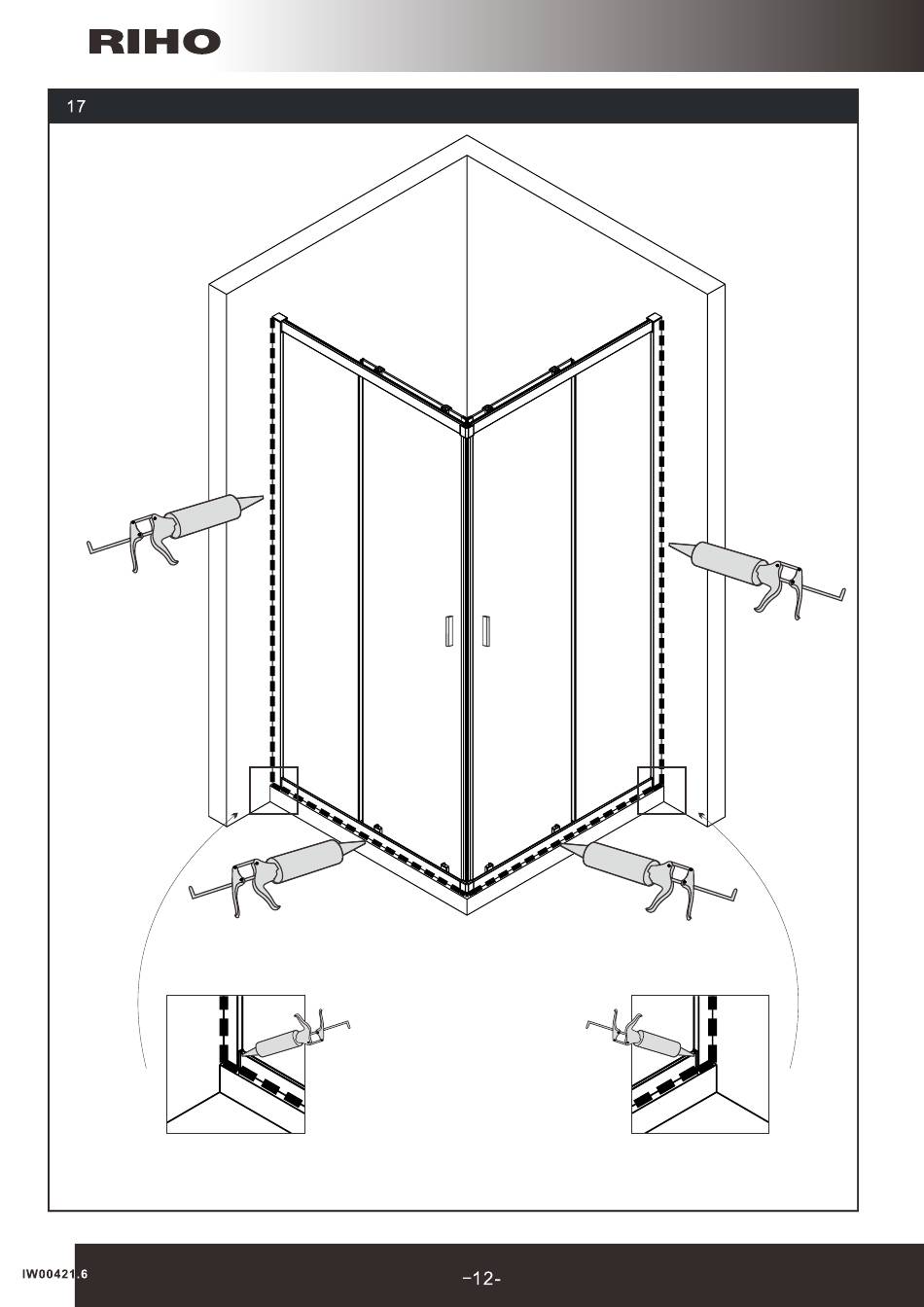 RIHO

17

IW00421.6

-12-