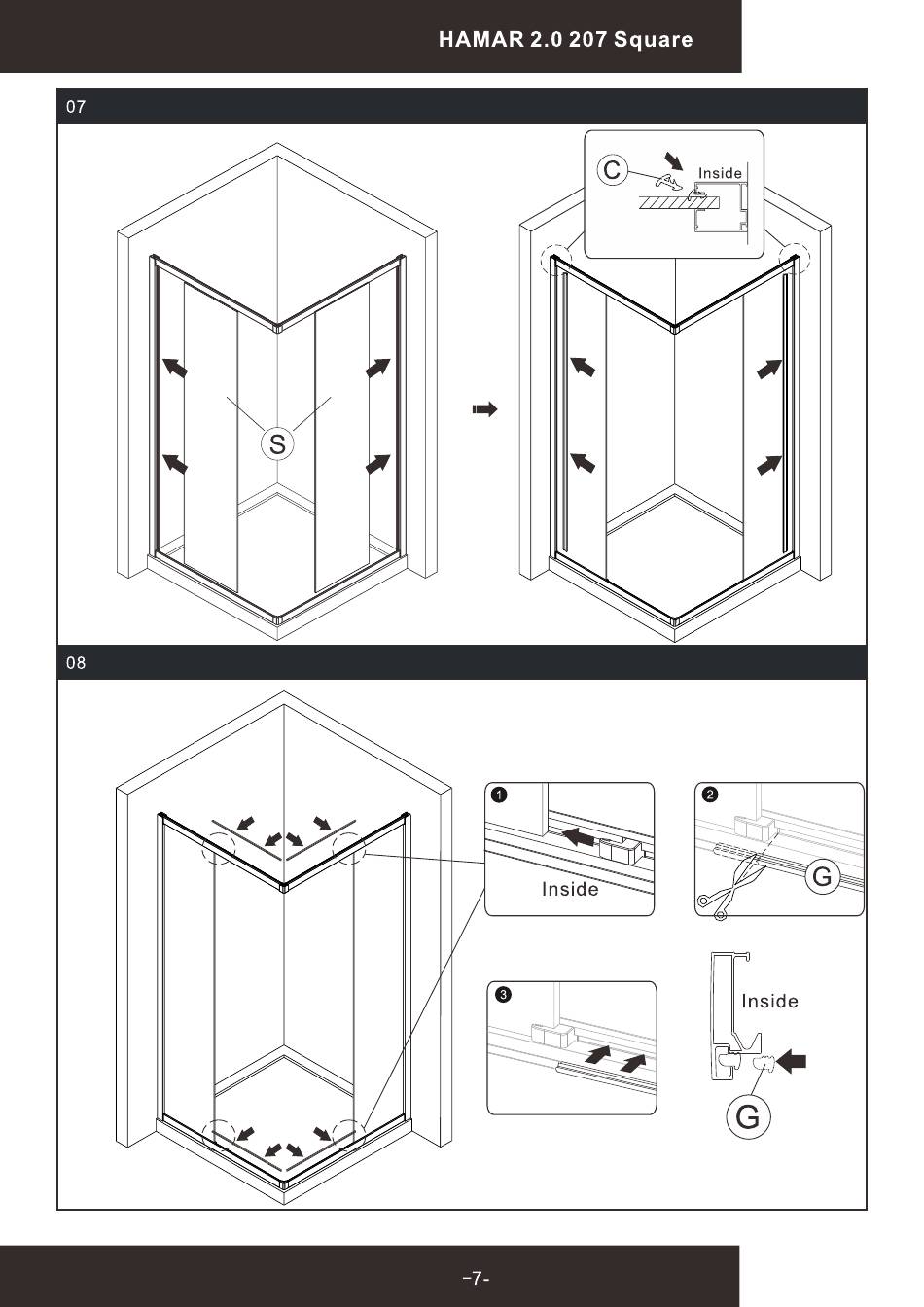 HAMAR 2.0 207 Square

07

C

Inside

S

08

1

Inside

2

G

3

Inside

G

-7-