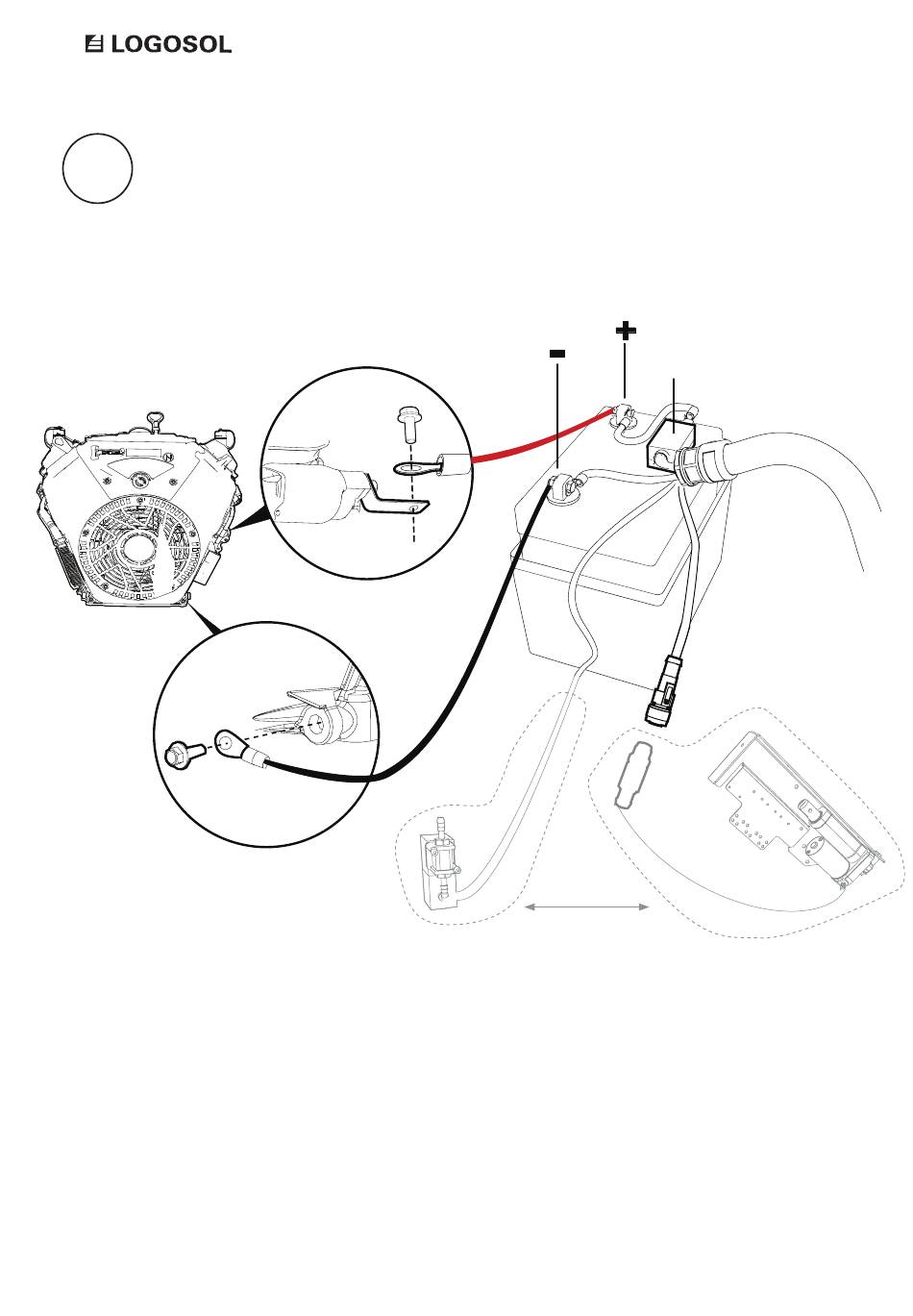 LOGOSOL

-

+