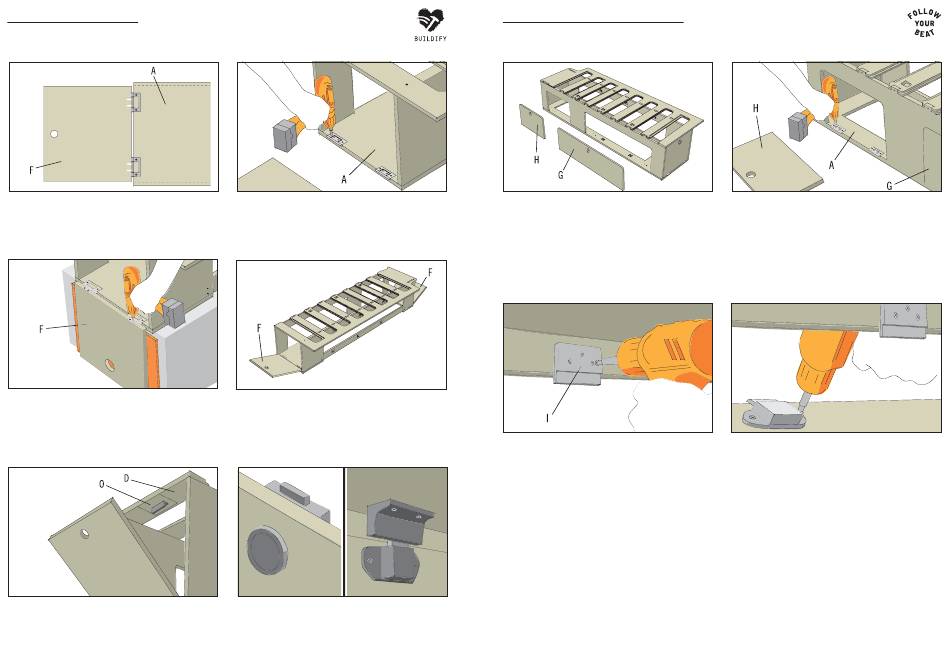 BUILDIFY

A

F

A

F

F

F

O

D

FOLLOW YOUR BEAT

H

G

H

A

G

I