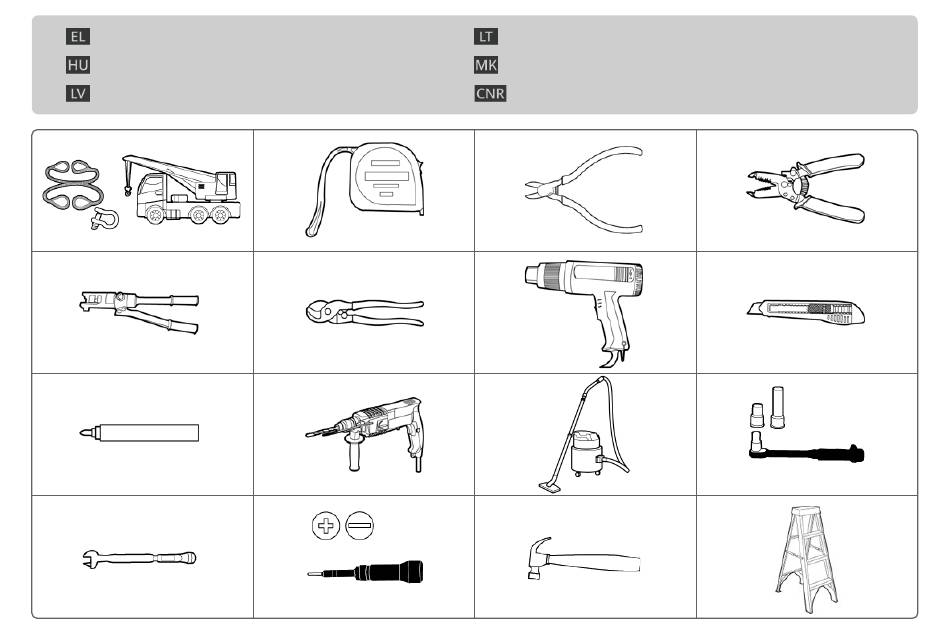 EL
HU
LV

LT
MK
CNR