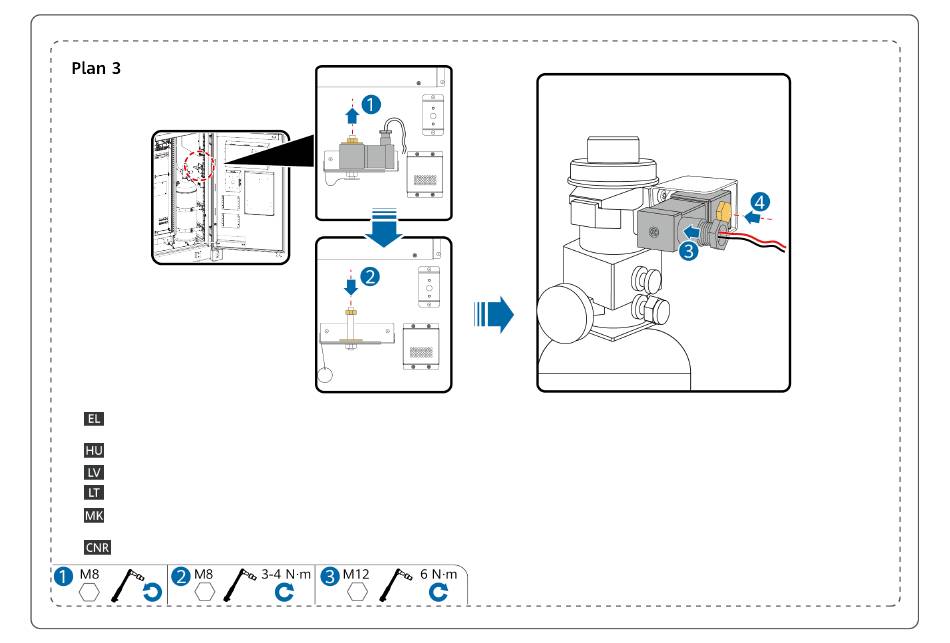 Plan 3

1

2

3

4

EL

HU

LV

LT

MK

CNR

1 M8

2 M8 3-4 N·m

3 M12 6 N·m