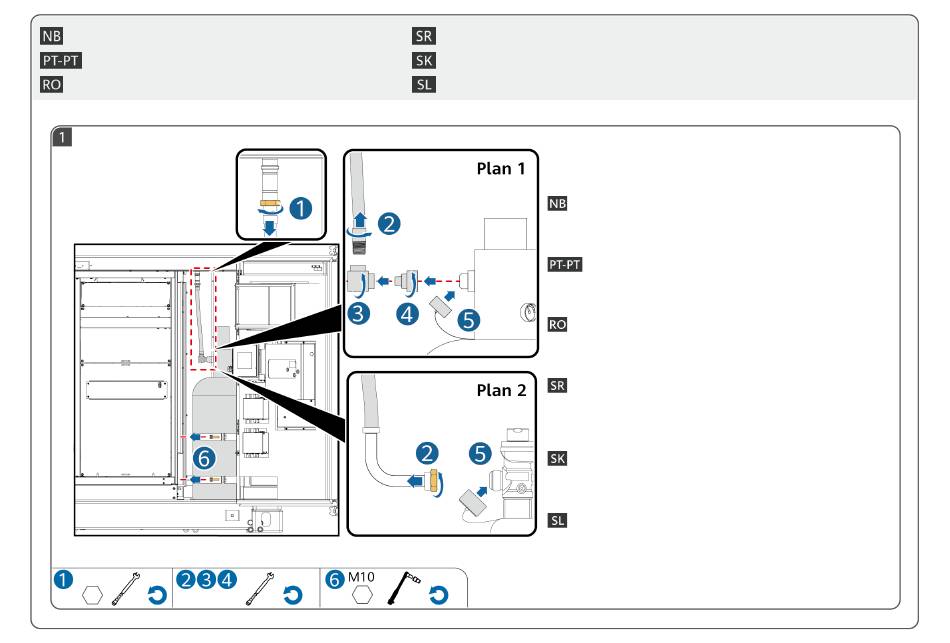 NB
PT-PT
RO

SR
SK
SL

1

1

Plan 1

2

3

4

5

Plan 2

2

5

6

NB
PT-PT
RO
SR
SK
SL

1

2 3 4

6 M10