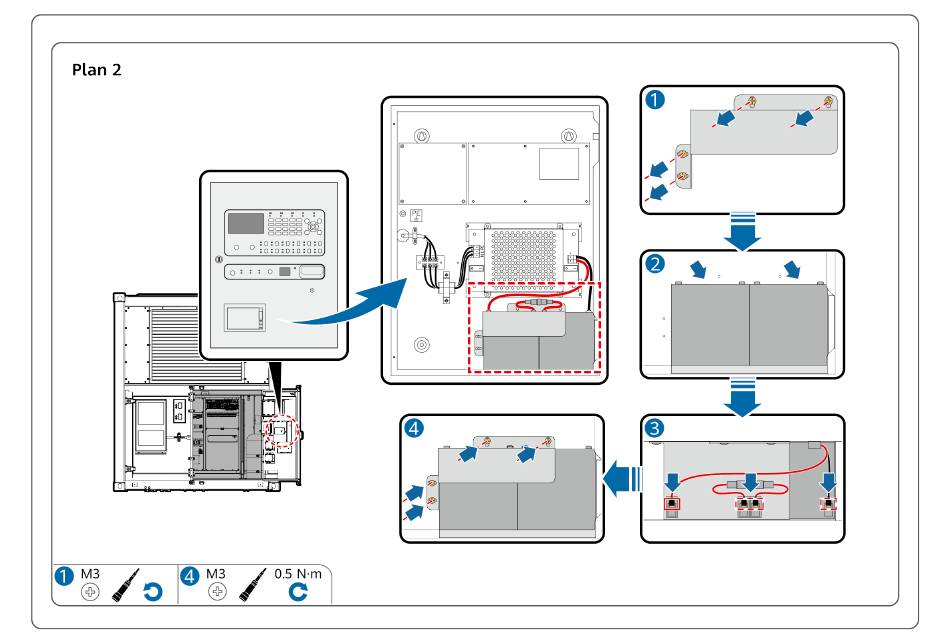 Plan 2

1

2

3

4

1 M3

4 M3 0.5 N·m