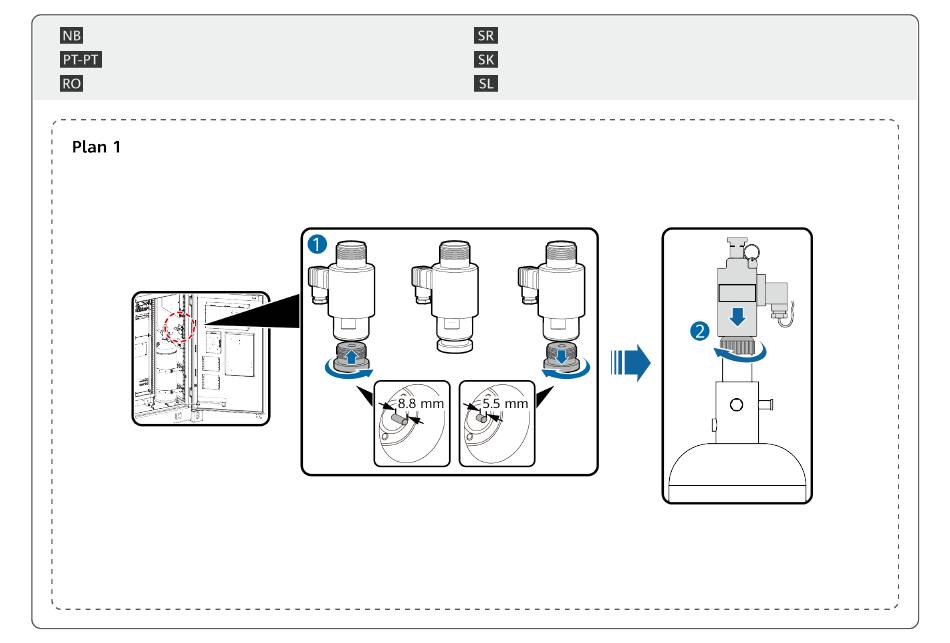 NB
PT-PT
RO

SR
SK
SL

Plan 1

1

8.8 mm

5.5 mm

2