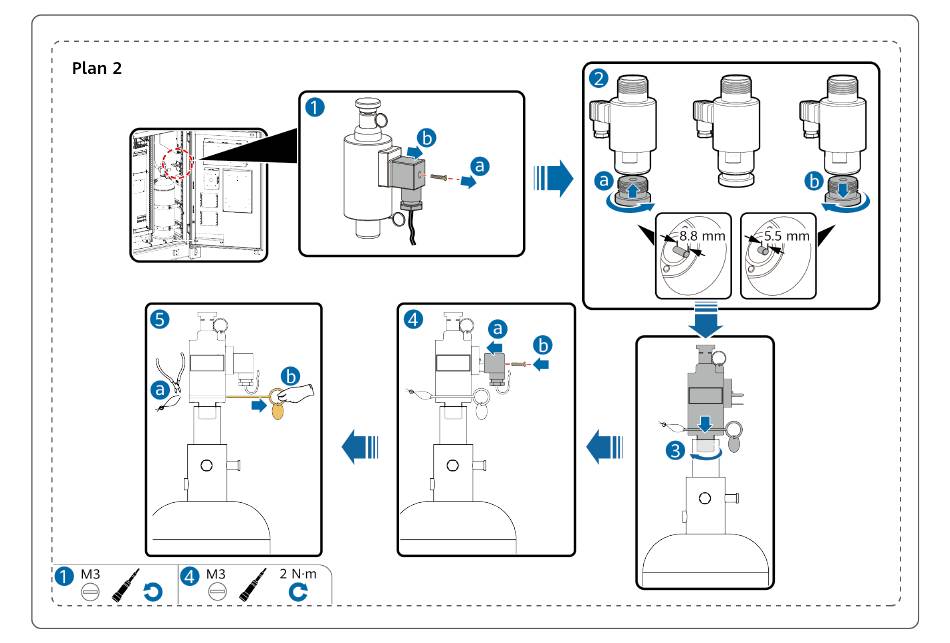 Plan 2

1
b
a

2
a
b
8.8 mm
5.5 mm

3

4
a
b

5
a
b

1 M3

4 M3 2 N·m