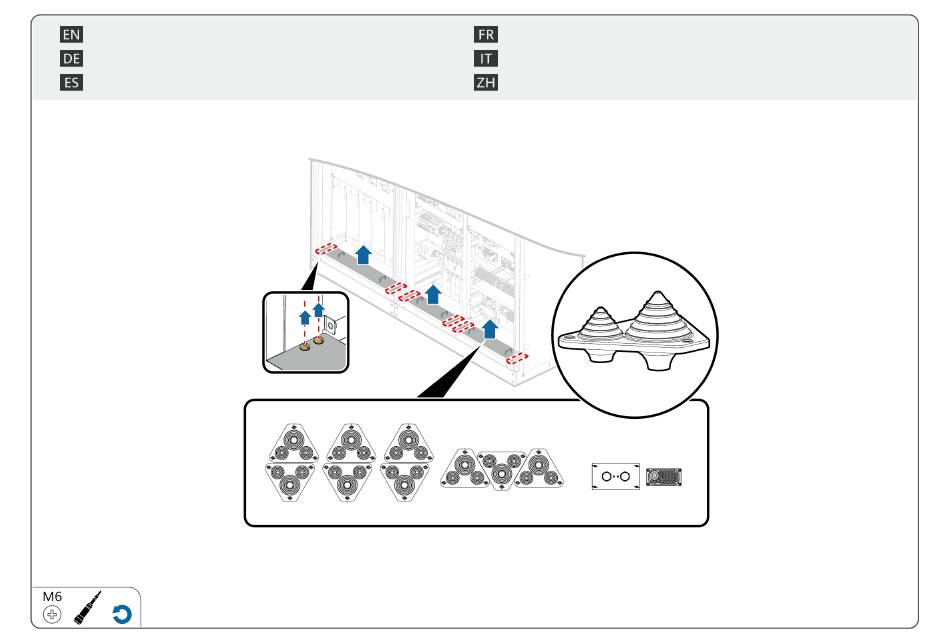 EN
DE
ES
FR
IT
ZH

M6