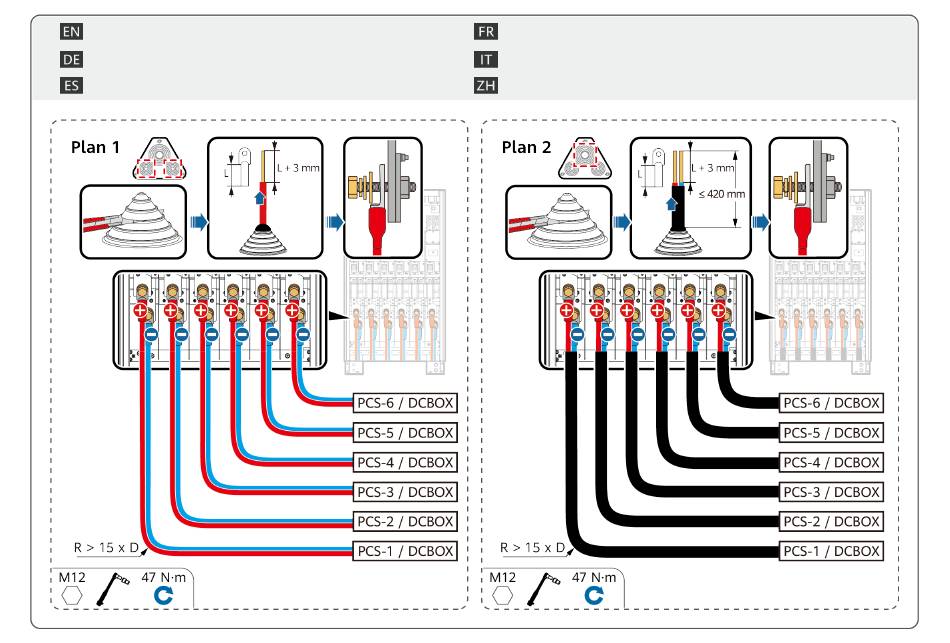 EN
DE
ES
FR
IT
ZH

Plan 1

L
L + 3 mm

PCS-6 / DCBOX
PCS-5 / DCBOX
PCS-4 / DCBOX
PCS-3 / DCBOX
PCS-2 / DCBOX
PCS-1 / DCBOX

R > 15 x D

M12
47 N·m

Plan 2

L
L + 3 mm
≤ 420 mm

PCS-6 / DCBOX
PCS-5 / DCBOX
PCS-4 / DCBOX
PCS-3 / DCBOX
PCS-2 / DCBOX
PCS-1 / DCBOX

R > 15 x D

M12
47 N·m