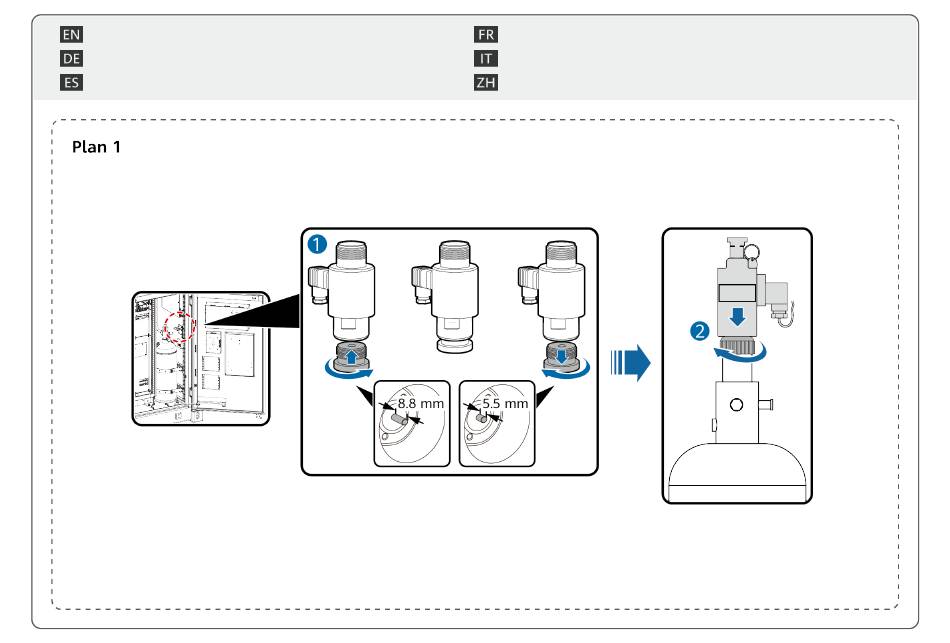 EN
DE
ES

FR
IT
ZH

Plan 1

1

8.8 mm

5.5 mm

2