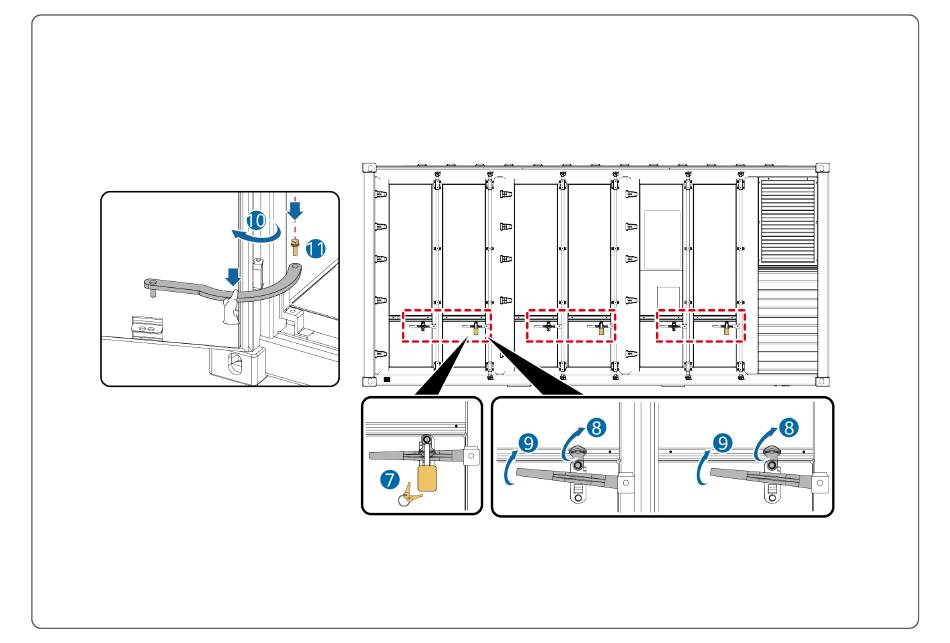 10
11
7
9
8
9
8