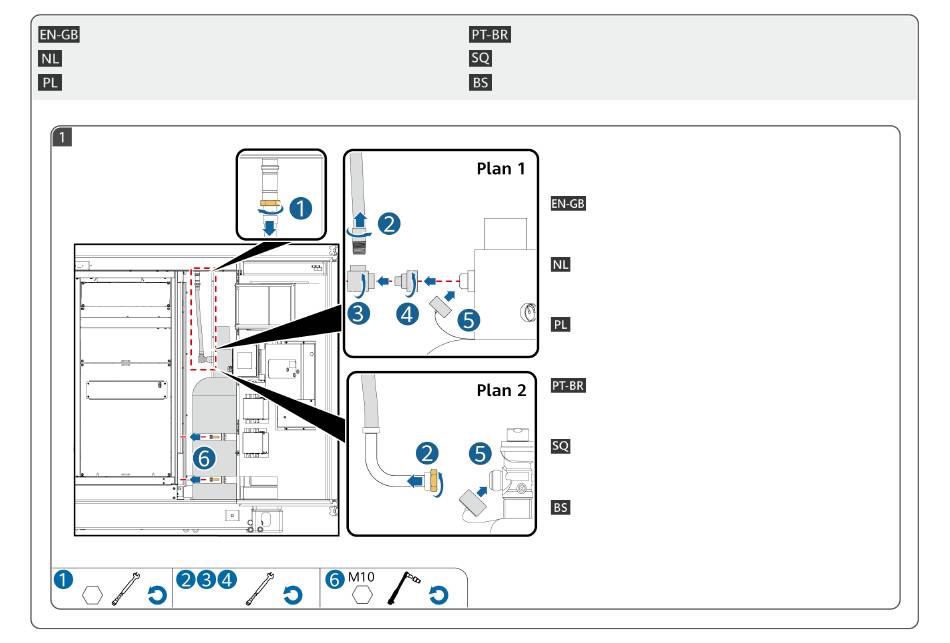 EN-GB
NL
PL

PT-BR
SQ
BS

1

1

Plan 1

2

3

4

5

Plan 2

2

5

6

EN-GB

NL

PL

PT-BR

SQ

BS

1

2 3 4

6 M10