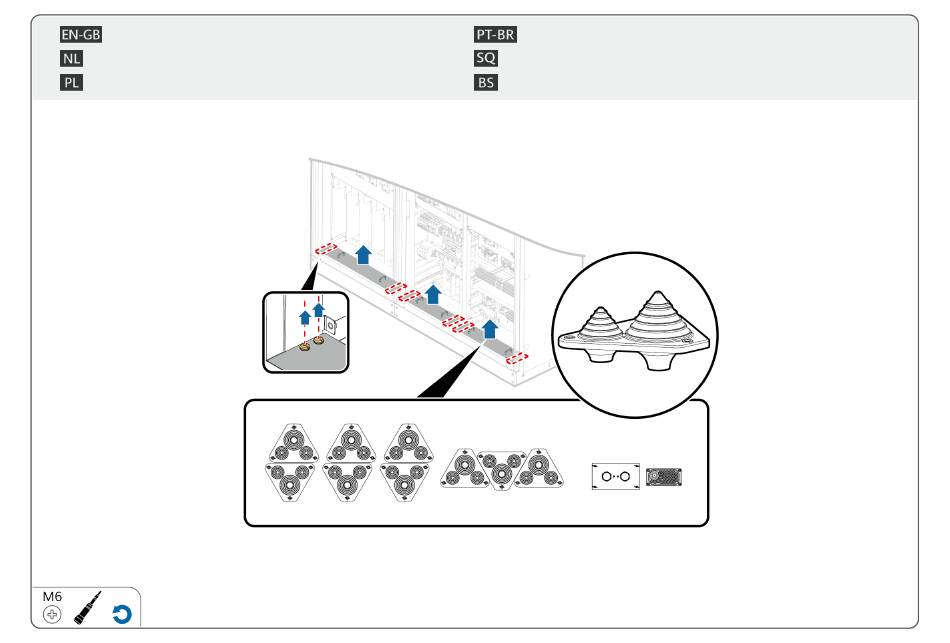 EN-GB
NL
PL
PT-BR
SQ
BS

M6