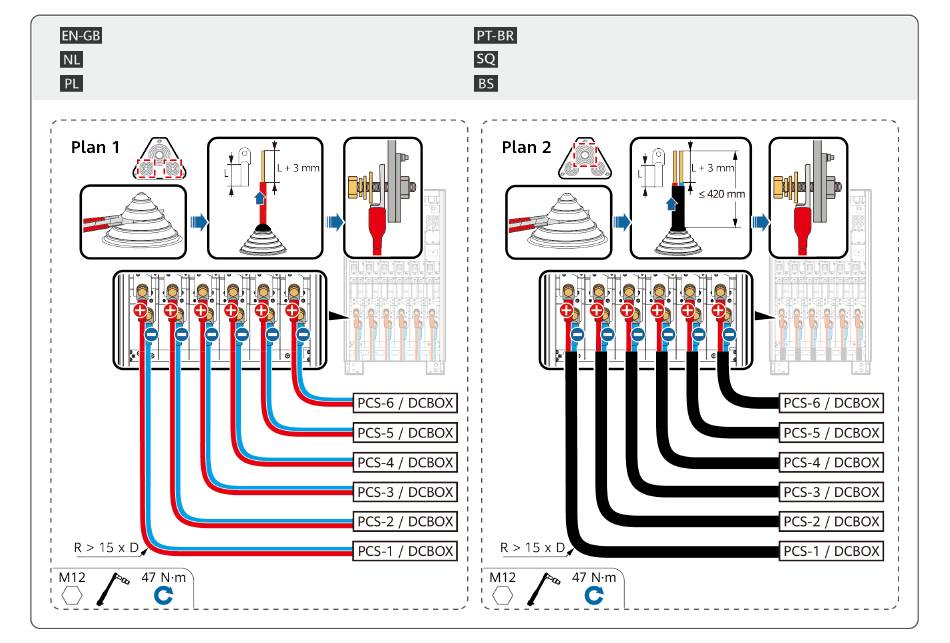 EN-GB
NL
PL

PT-BR
SQ
BS

Plan 1

L
L + 3 mm

PCS-6 / DCBOX
PCS-5 / DCBOX
PCS-4 / DCBOX
PCS-3 / DCBOX
PCS-2 / DCBOX
PCS-1 / DCBOX

R > 15 x D

M12
47 N·m

Plan 2

L
L + 3 mm
≤ 420 mm

PCS-6 / DCBOX
PCS-5 / DCBOX
PCS-4 / DCBOX
PCS-3 / DCBOX
PCS-2 / DCBOX
PCS-1 / DCBOX

R > 15 x D

M12
47 N·m