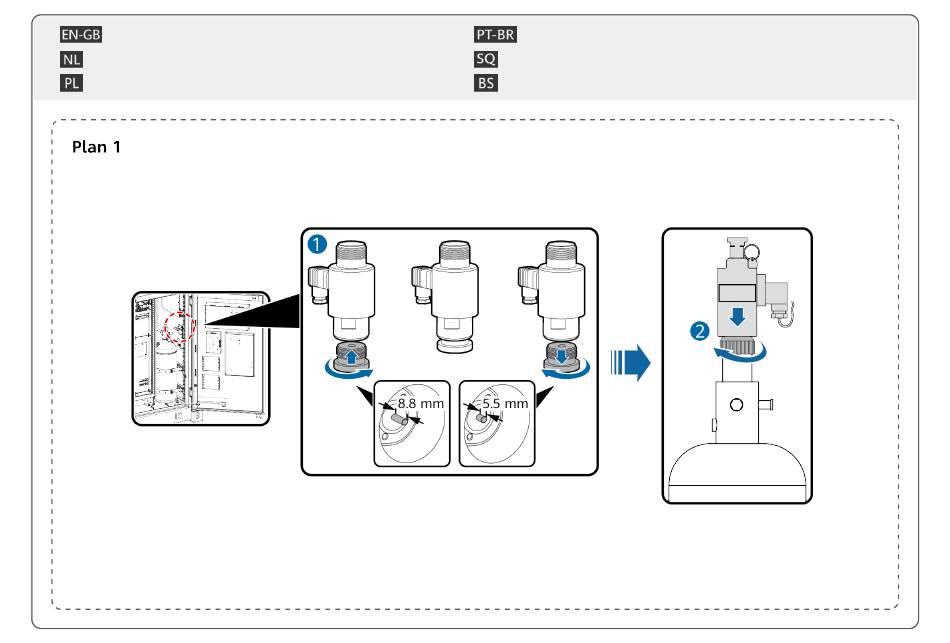 EN-GB
NL
PL

PT-BR
SQ
BS

Plan 1

1

8.8 mm

5.5 mm

2