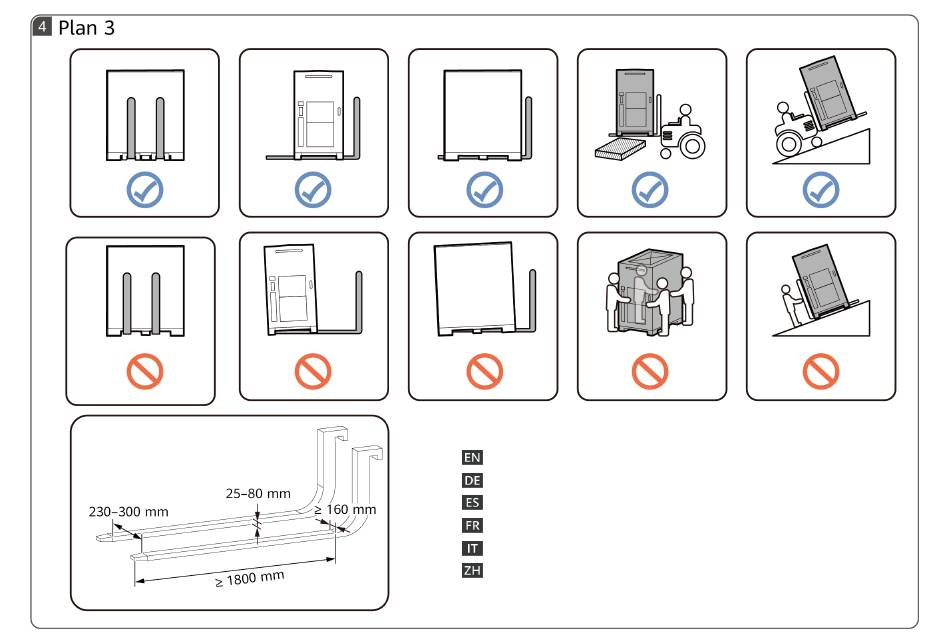 4 Plan 3

230–300 mm
25–80 mm
≥ 160 mm
≥ 1800 mm

EN
DE
ES
FR
IT
ZH