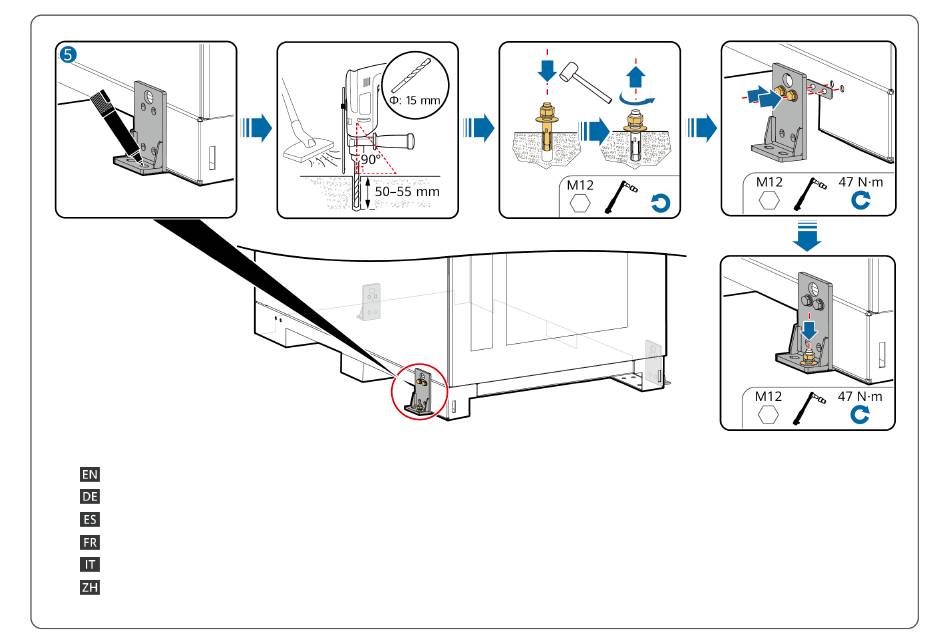 5

Φ: 15 mm

90°

50–55 mm

M12

M12

47 N·m

M12

47 N·m

EN
DE
ES
FR
IT
ZH