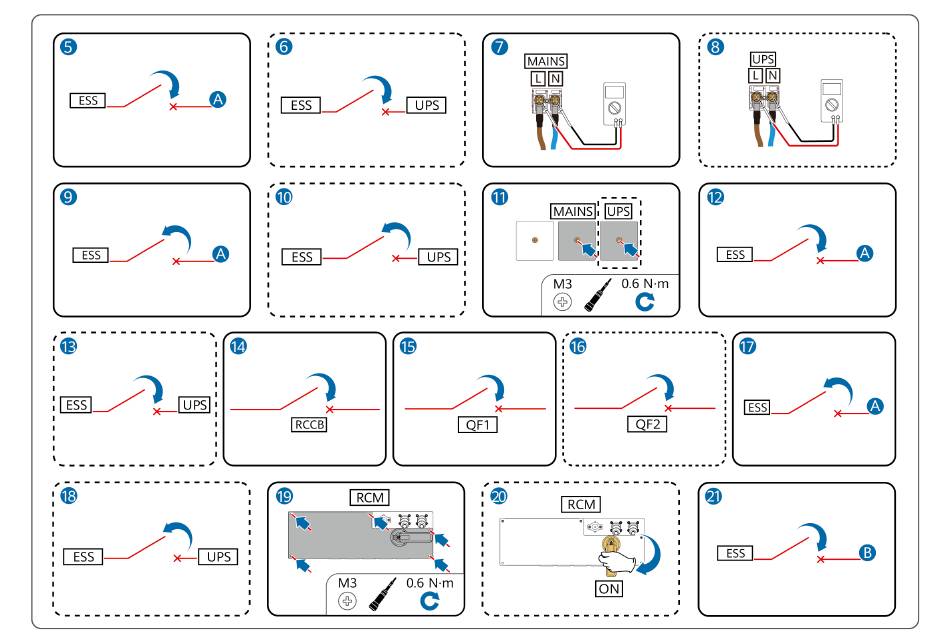 5
ESS
A

6
ESS
UPS

7
MAINS
L N

8
UPS
L N

9
ESS
A

10
ESS
UPS

11
MAINS
UPS
M3
0.6 N·m

12
ESS
A

13
ESS
UPS

14
RCCB

15
QF1

16
QF2

17
ESS
A

18
ESS
UPS

19
RCM
M3
0.6 N·m

20
RCM
ON

21
ESS
B