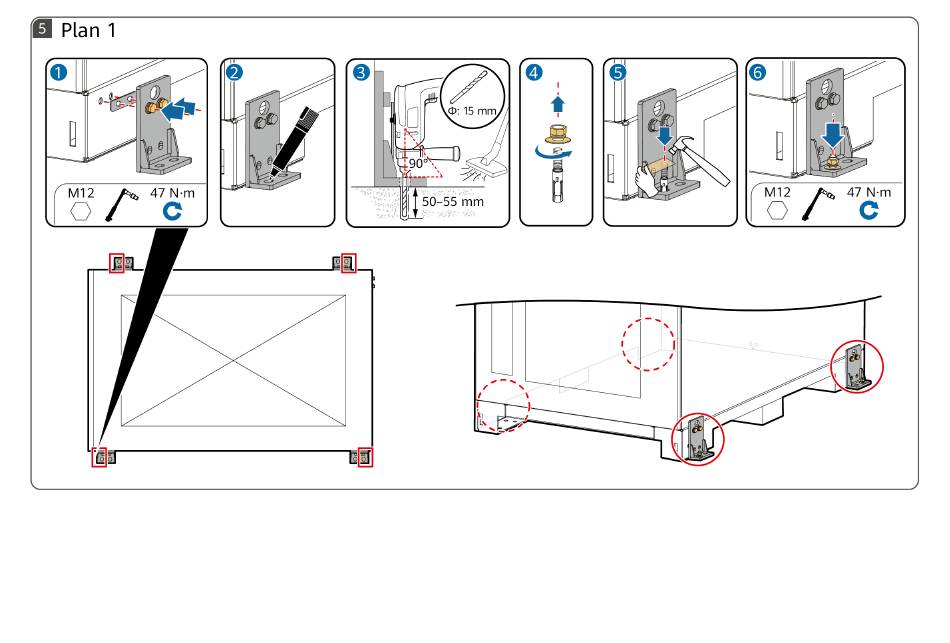 5 Plan 1

1
M12
47 N·m

2

3
Φ: 15 mm
90°
50–55 mm

4

5

6
M12
47 N·m