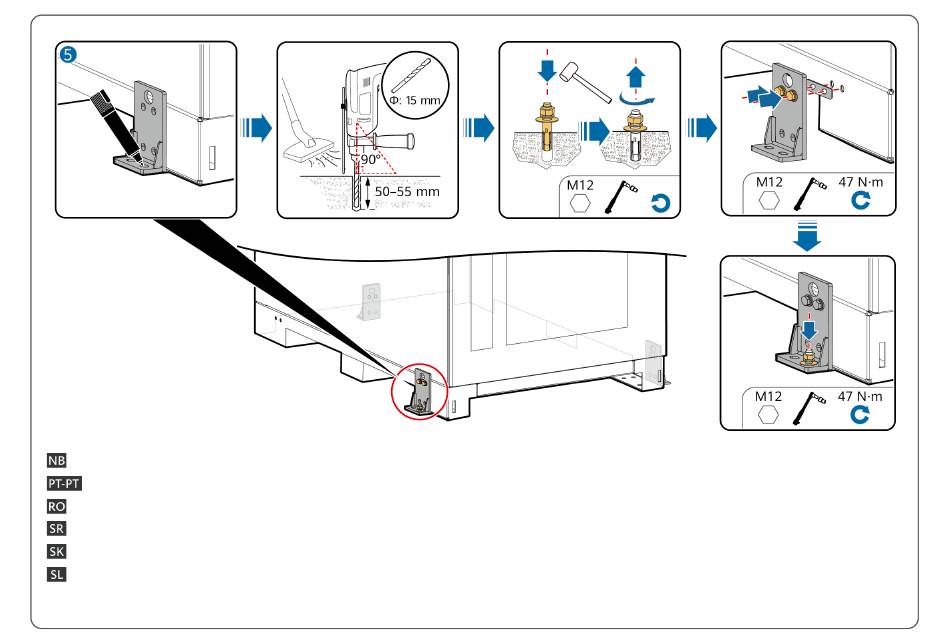 5

Φ: 15 mm

90°

50–55 mm

M12

M12

47 N·m

M12

47 N·m

NB

PT-PT

RO

SR

SK

SL