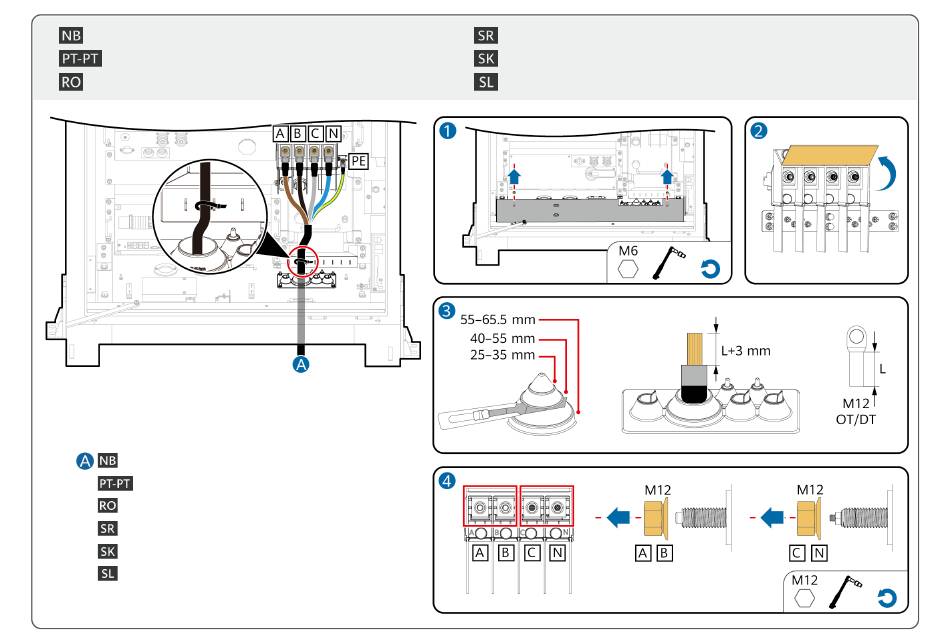 NB
PT-PT
RO

SR
SK
SL

A B C N
PE

A

A NB
PT-PT
RO
SR
SK
SL

1
M6

2

3
55–65.5 mm
40–55 mm
25–35 mm
L+3 mm
L
M12
OT/DT

4
A B C N
M12
A B
M12
C N
M12