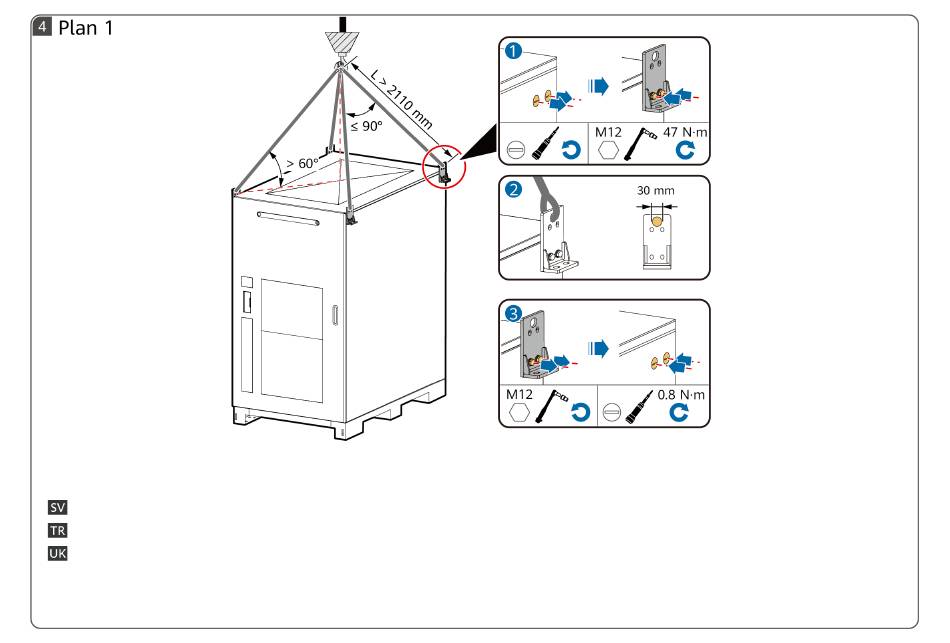 4 Plan 1

L > 2110 mm
≤ 90°
> 60°

1
M12
47 N·m

2
30 mm

3
M12
0.8 N·m

SV
TR
UK