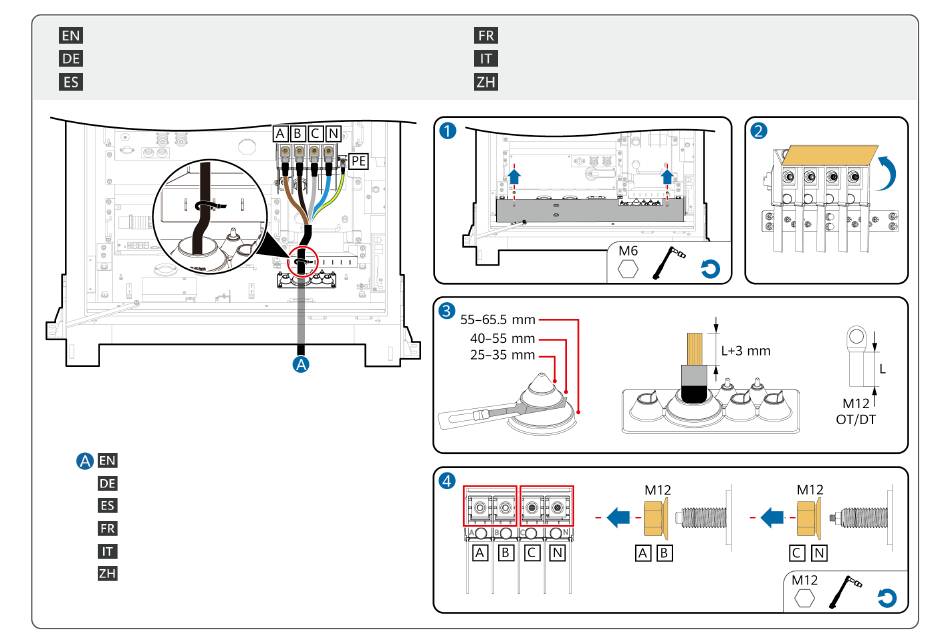 EN
DE
ES
FR
IT
ZH

A B C N
PE
A

A EN
DE
ES
FR
IT
ZH

1
M6

2

3
55–65.5 mm
40–55 mm
25–35 mm
L+3 mm
L
M12
OT/DT

4
A B C N
M12
A B
M12
C N
M12