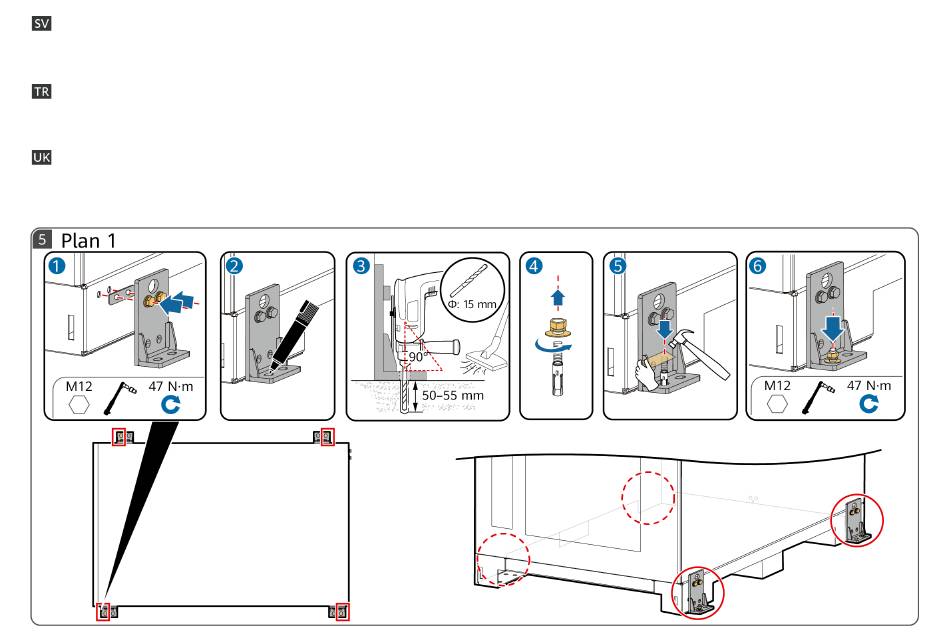 SV

TR

UK

5 Plan 1

1

M12 47 N·m

2

3

Φ: 15 mm

90°

50–55 mm

4

5

6

M12 47 N·m