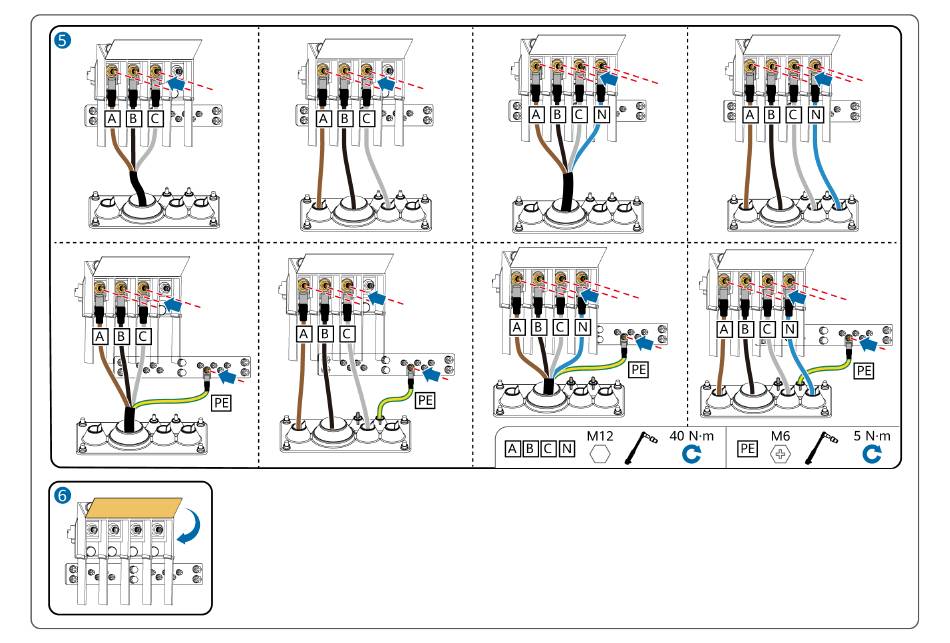 5

A B C

A B C

A B C N

A B C N

A B C PE

A B C PE

A B C N PE

A B C N PE

A B C N M12 40 N·m

PE M6 5 N·m

6