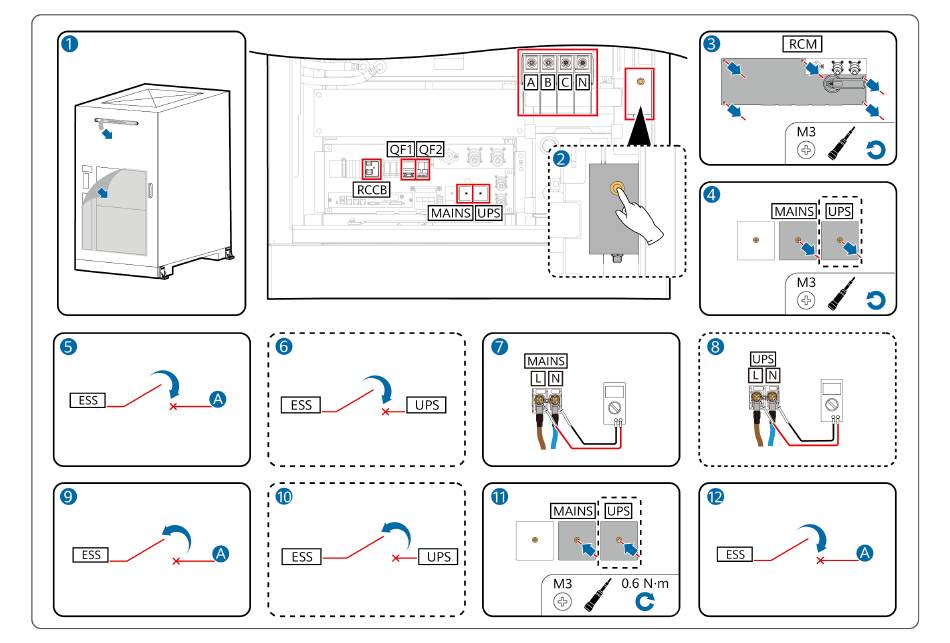 1

A B C N

QF1 QF2

RCCB

MAINS UPS

2

3

RCM

M3

4

MAINS UPS

M3

5

ESS A

6

ESS UPS

7

MAINS

L N

8

UPS

L N

9

ESS A

10

ESS UPS

11

MAINS UPS

M3 0.6 N·m

12

ESS A