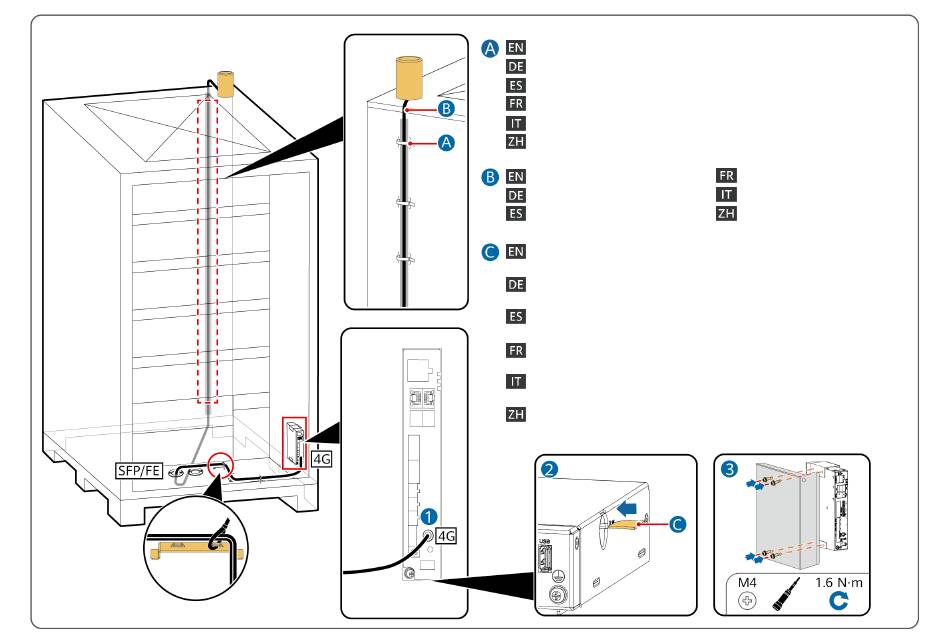 A EN
DE
ES
FR
IT
ZH

B EN
DE
ES

FR
IT
ZH

C EN

DE

ES

FR

IT

ZH

B
A

SFP/FE
4G

1
4G

2
USB
C

3
M4
1.6 N·m