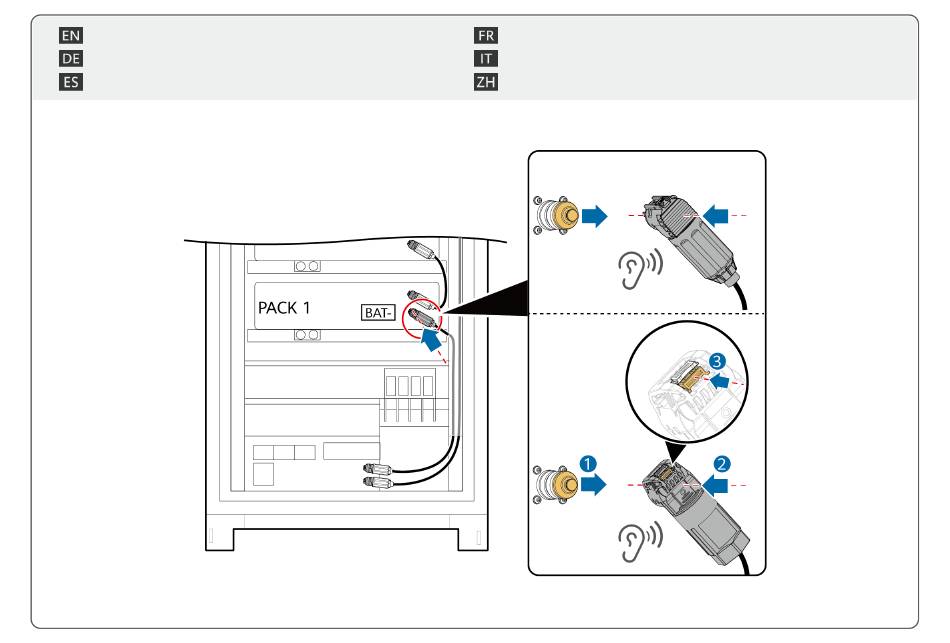 EN
DE
ES

FR
IT
ZH

PACK 1
BAT-

3
1
2