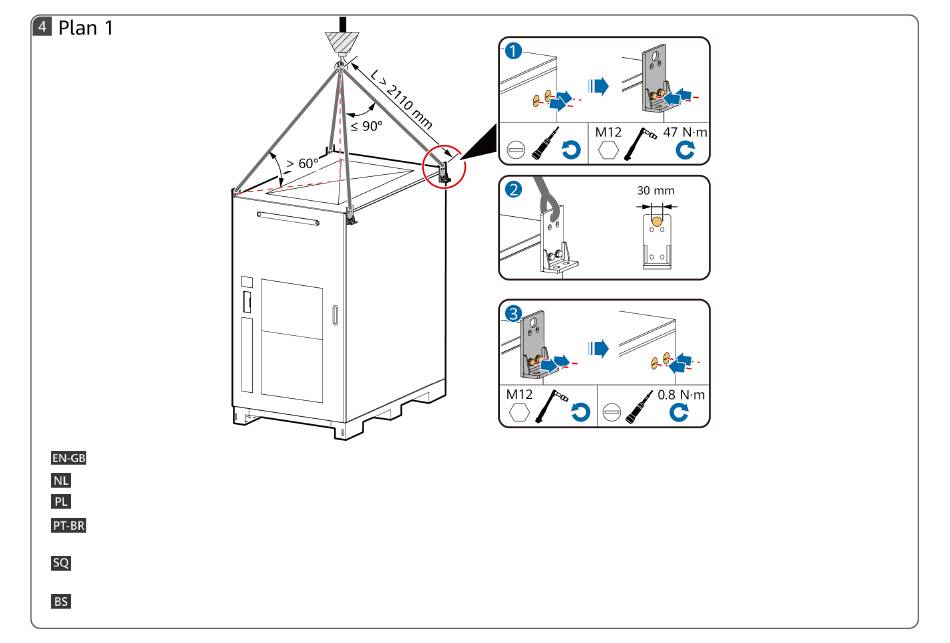 4 Plan 1

L > 2110 mm

≤ 90°

> 60°

1

M12

47 N·m

2

30 mm

3

M12

0.8 N·m

EN-GB

NL

PL

PT-BR

SQ

BS