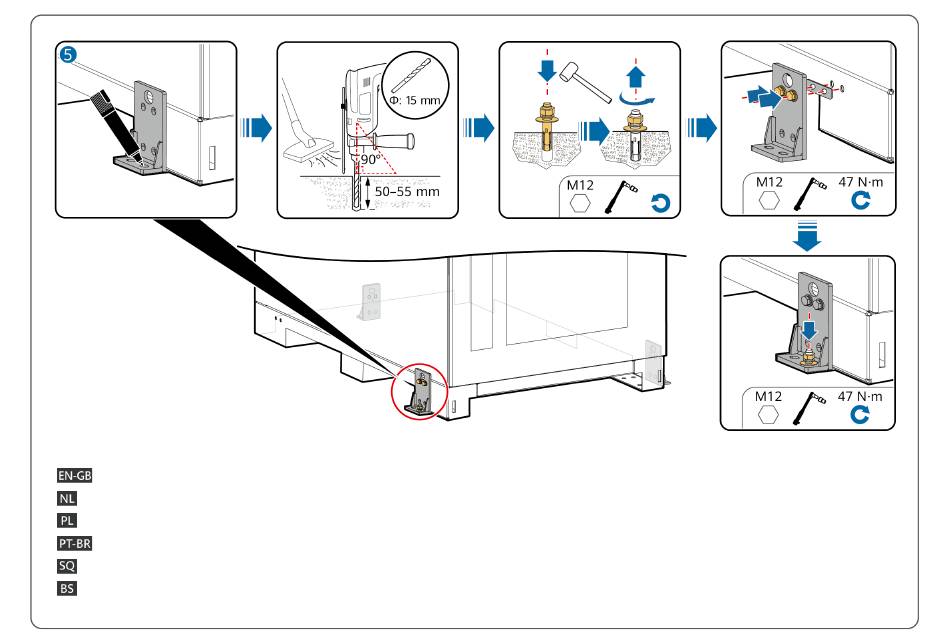 5

Φ: 15 mm

90°

50–55 mm

M12

M12

47 N·m

M12

47 N·m

EN-GB

NL

PL

PT-BR

SQ

BS