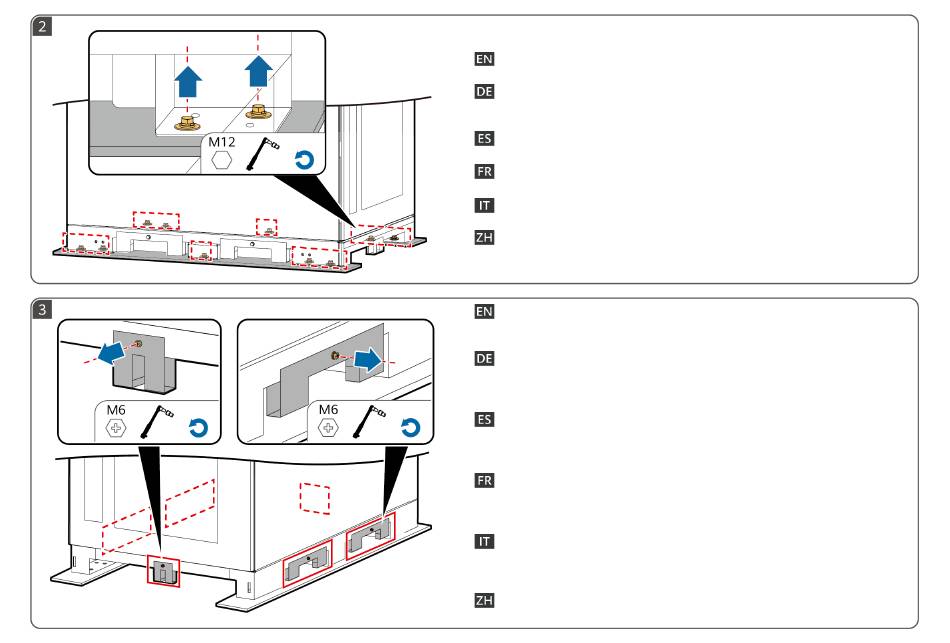 2

M12

EN

DE

ES

FR

IT

ZH

3

M6

M6

EN

DE

ES

FR

IT

ZH