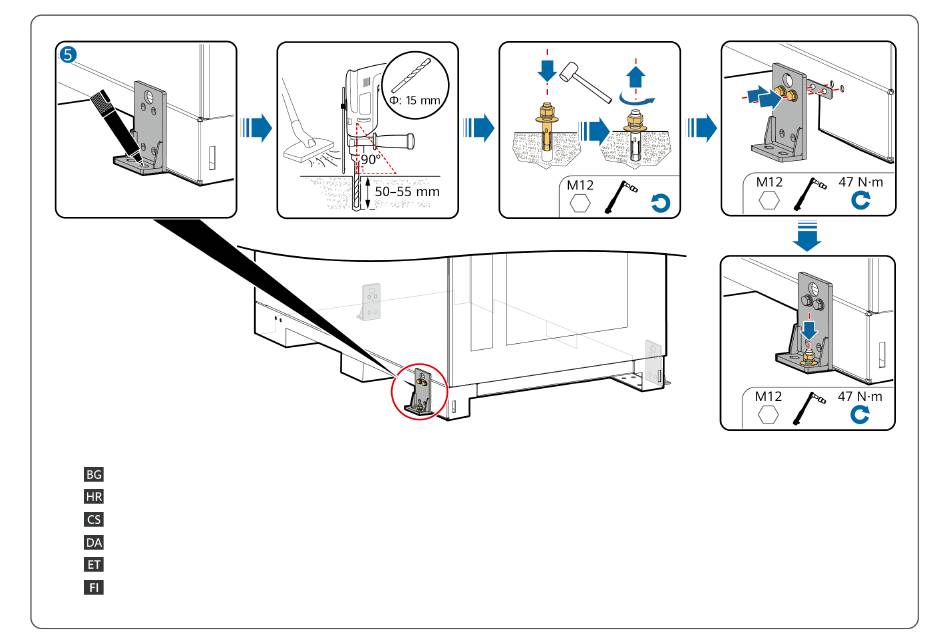 5

Φ: 15 mm

90°

50–55 mm

M12

M12

47 N·m

M12

47 N·m

BG
HR
CS
DA
ET
FI